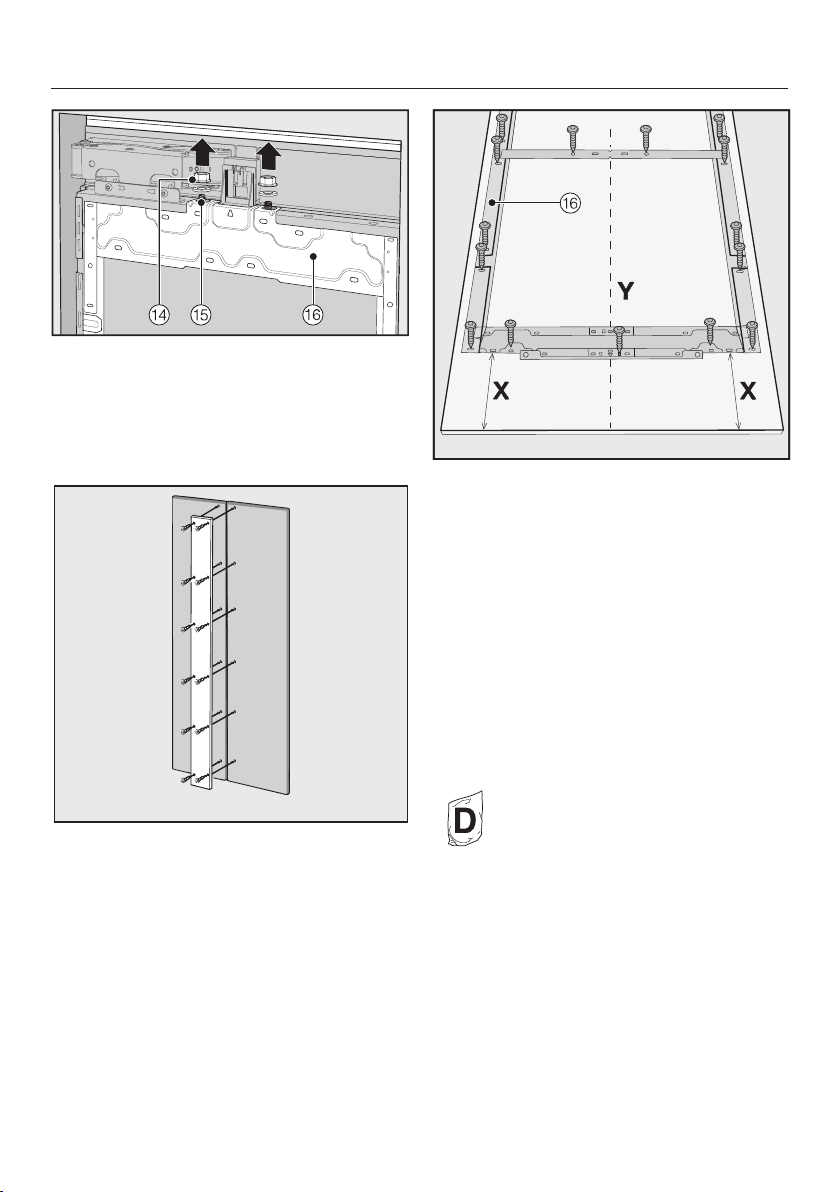 14 15 16

16

Y

X X

D