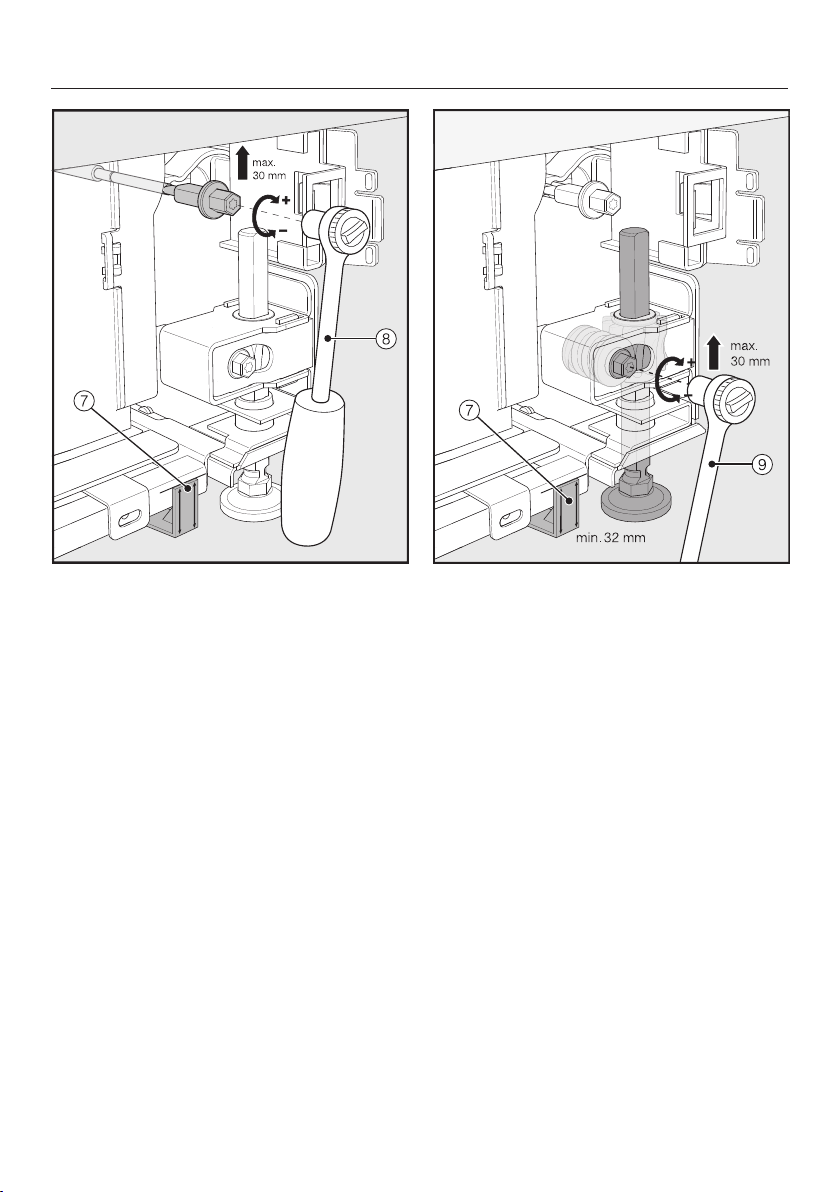 max. 30 mm
+
−
8
7

max. 30 mm
+
−
7
9
min. 32 mm