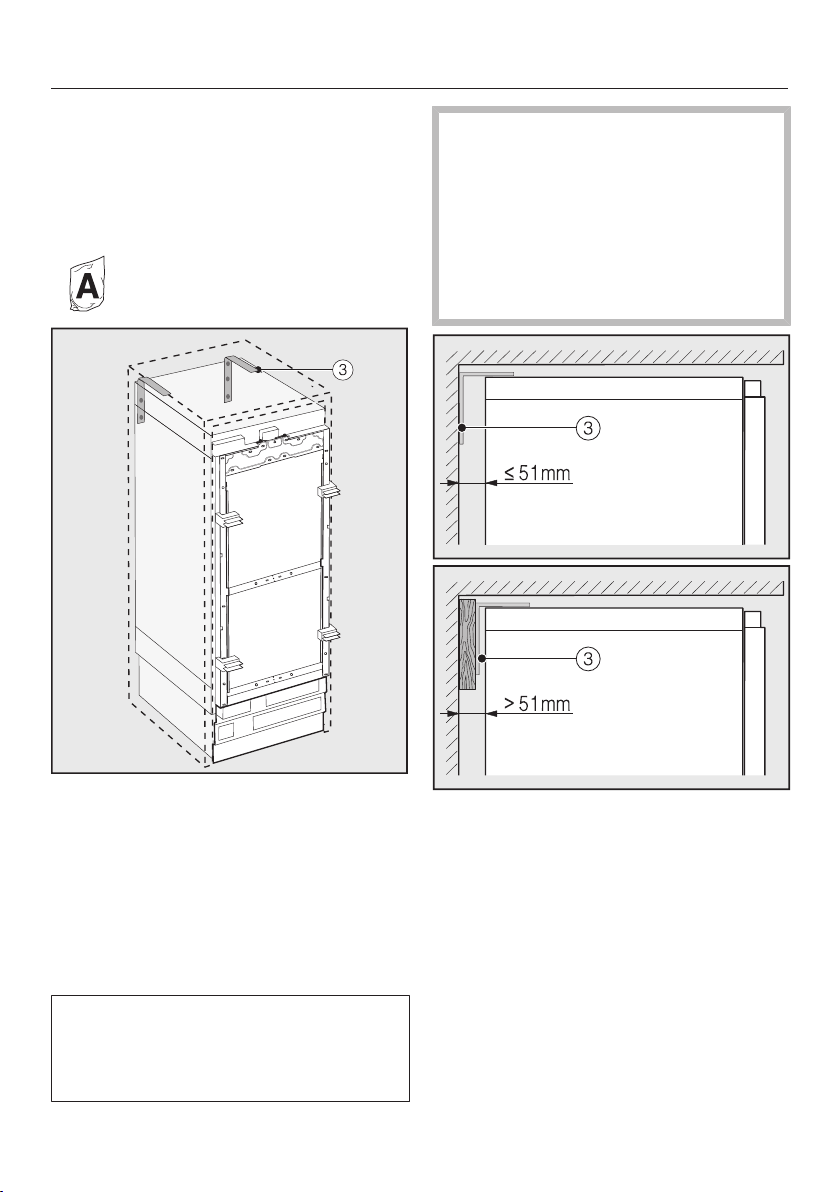 A

3

3

≤ 51mm

3

> 51mm