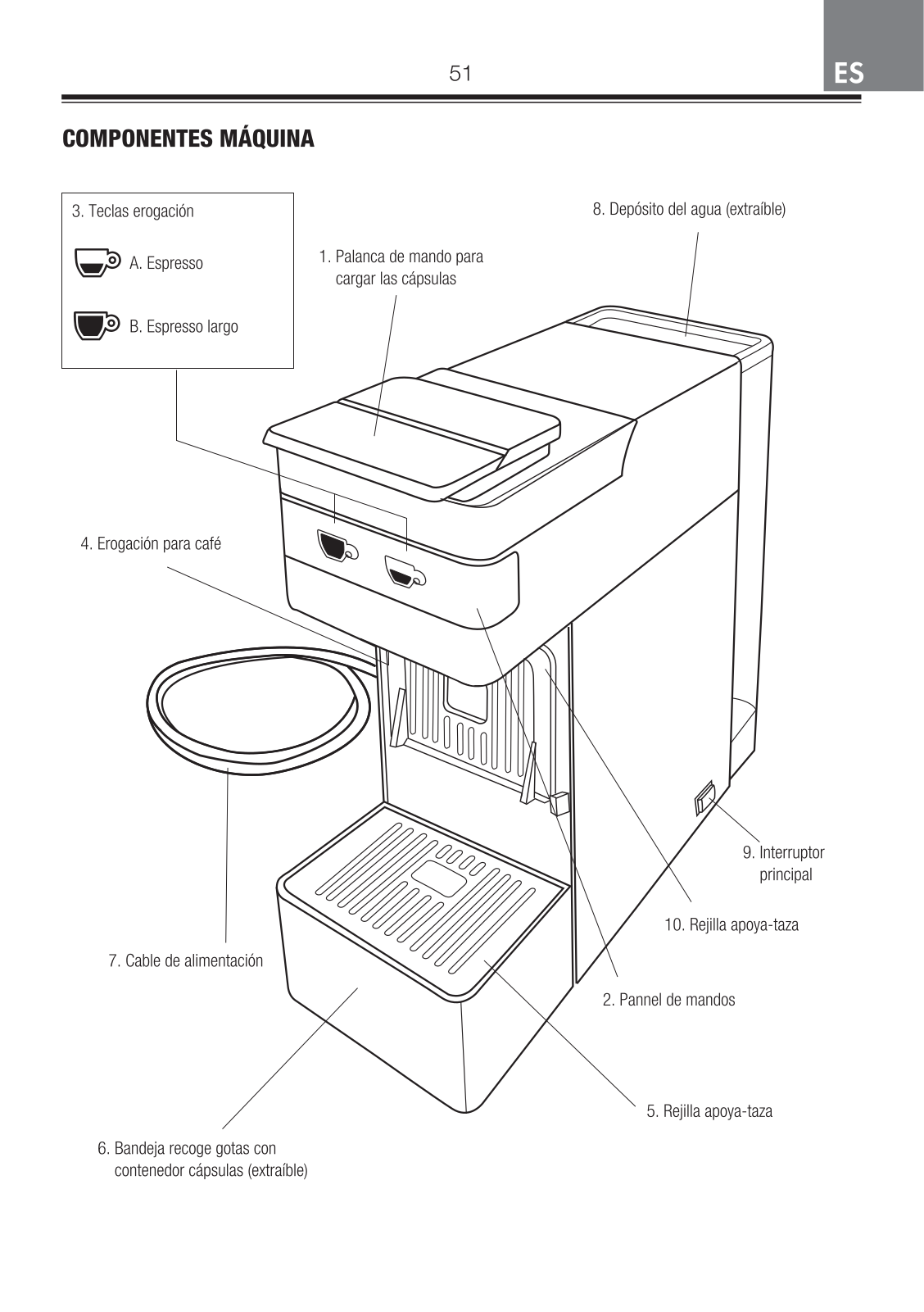 51

ES

COMPONENTES MÁQUINA

3. Teclas erogación

A. Espresso

B. Espresso largo

1. Palanca de mando para cargar las cápsulas

8. Depósito del agua (extraíble)

4. Erogación para café

9. Interruptor principal

10. Rejilla apoya-taza

7. Cable de alimentación

2. Pannel de mandos

5. Rejilla apoya-taza

6. Bandeja recoge gotas con contenedor cápsulas (extraíble)