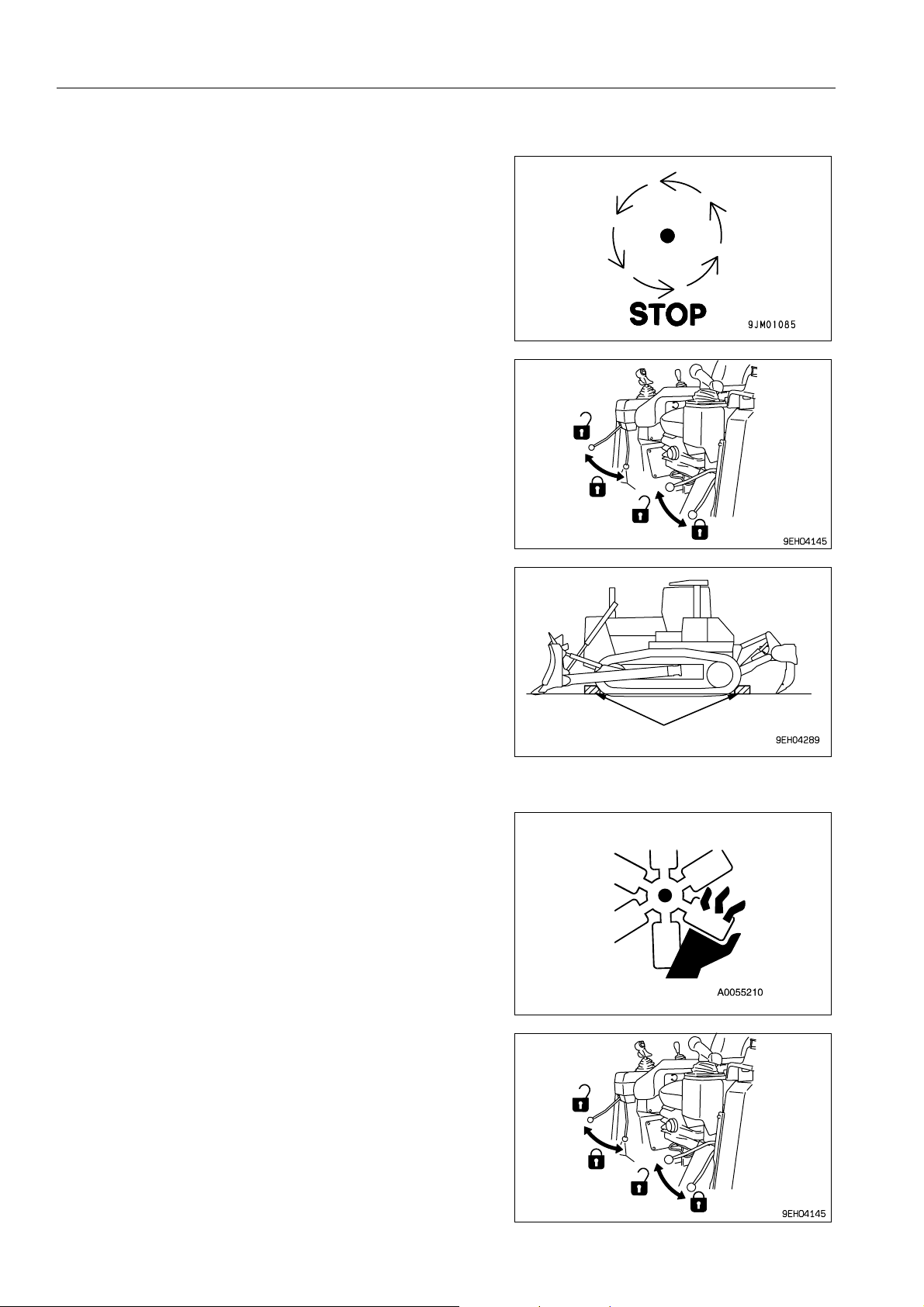 STOP

9JM01085

9EH04145

9EH04289

A0055210

9EH04145