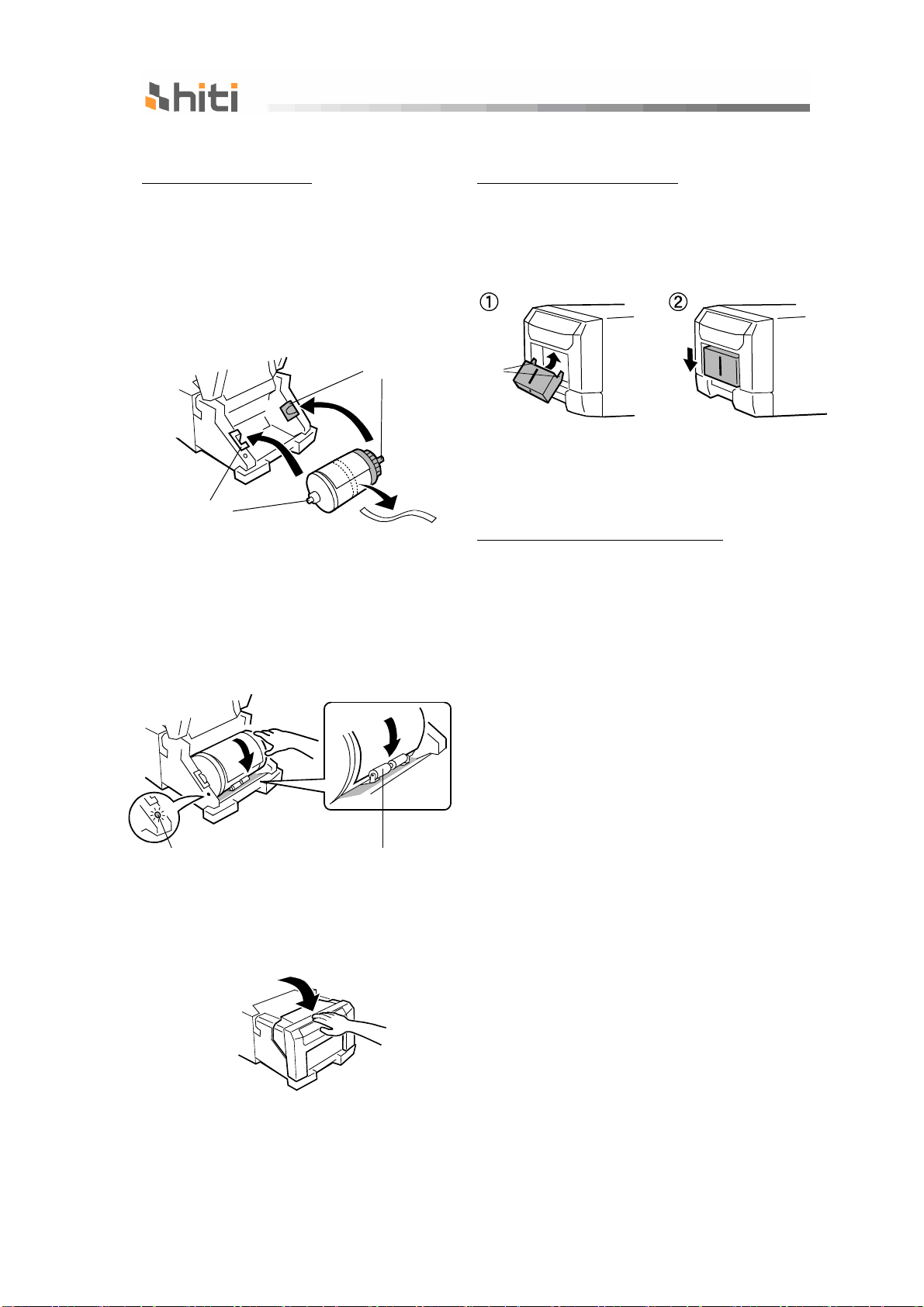 hiti

①

②