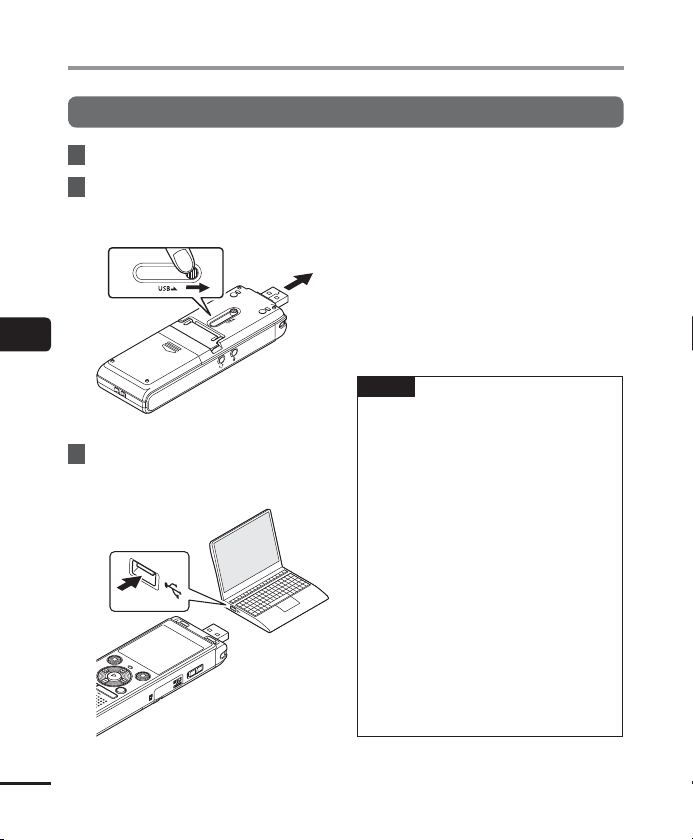 USB