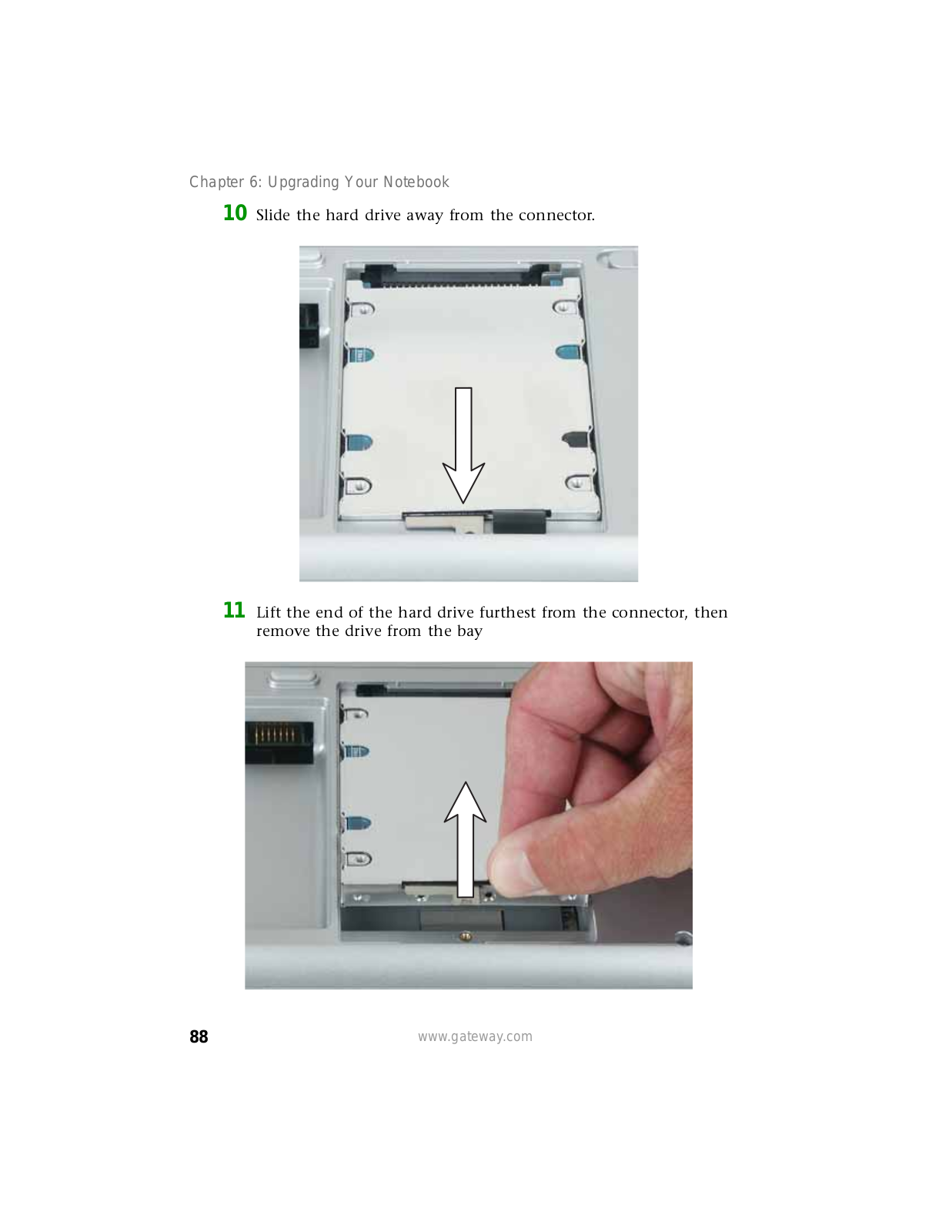 Chapter 6: Upgrading Your Notebook

10 Slide the hard drive away from the connector.

11 Lift the end of the hard drive furthest from the connector, then remove the drive from the bay

88

www.gateway.com