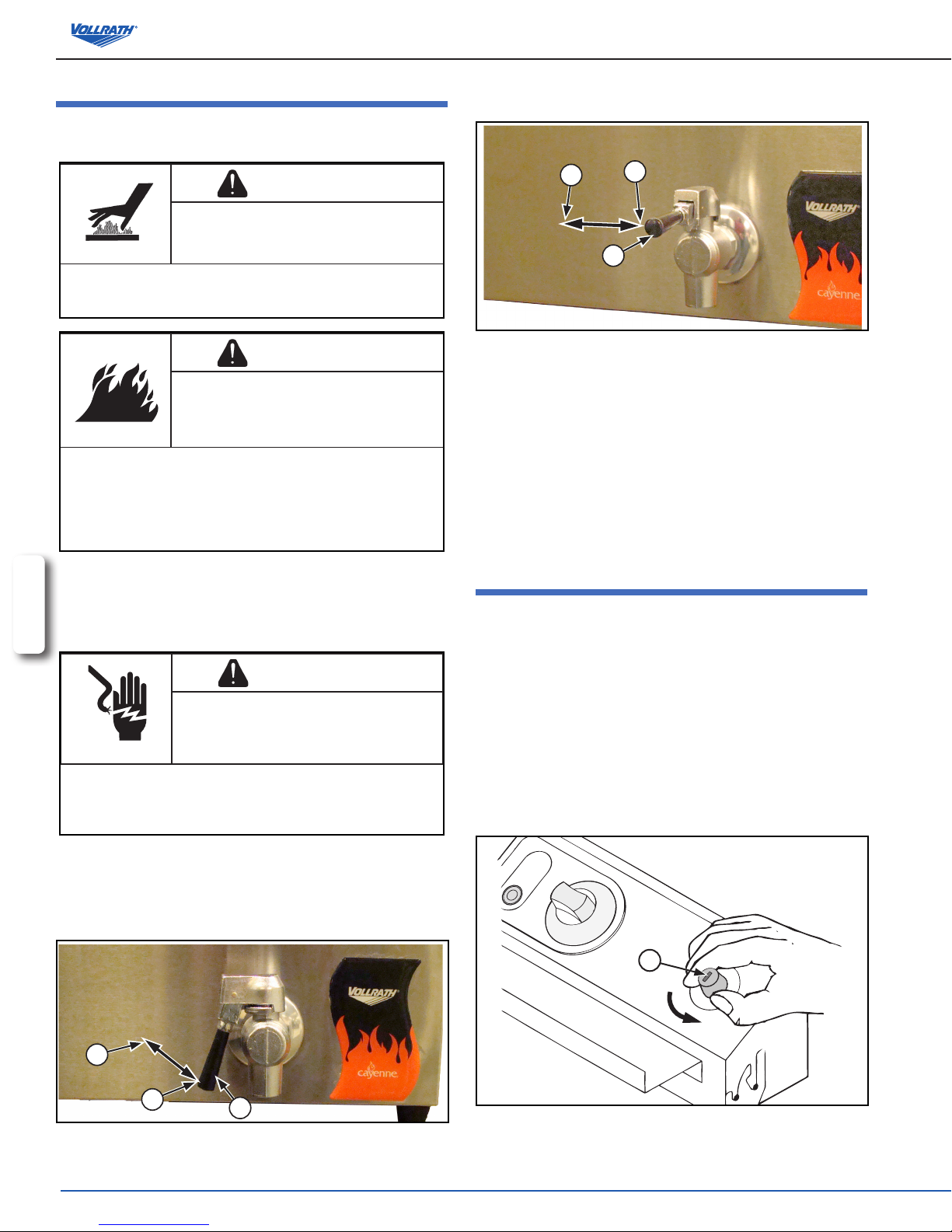 VOLLRATH

VOLLRATH
cayenne

VOLLRATH
cayenne