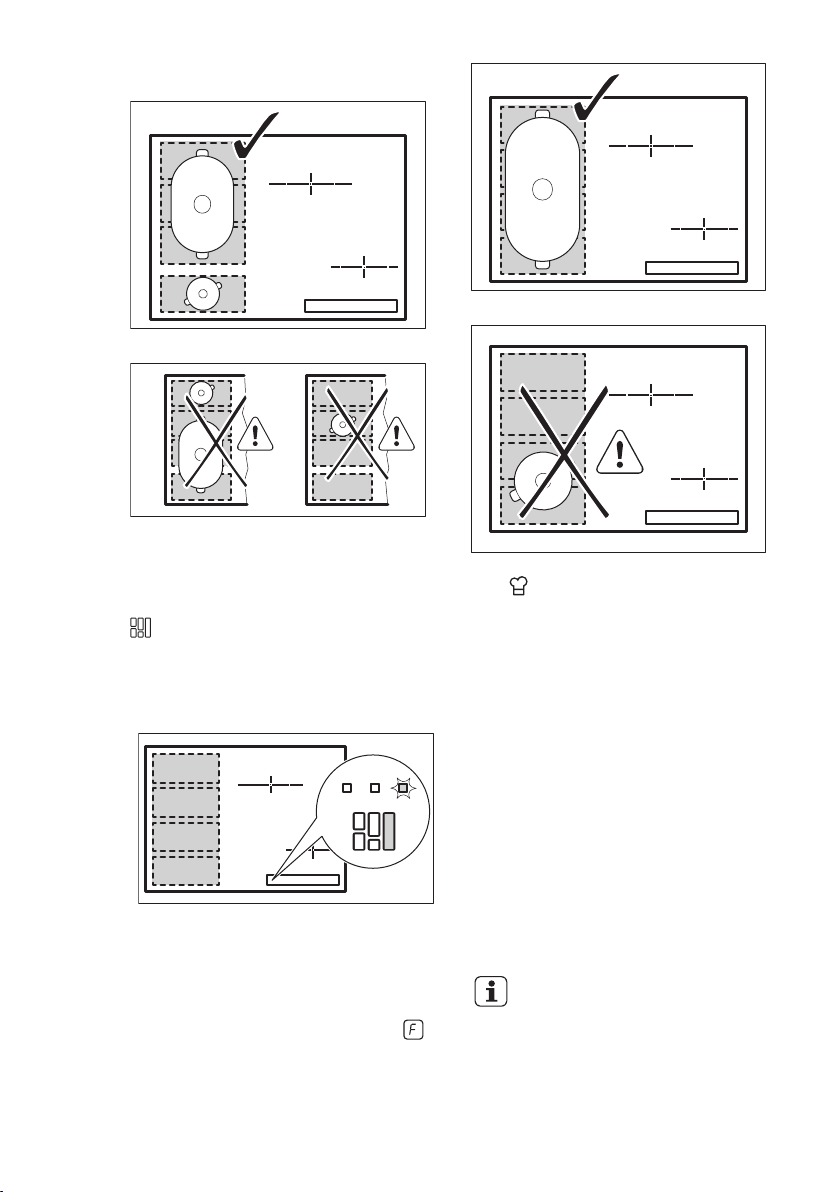 F