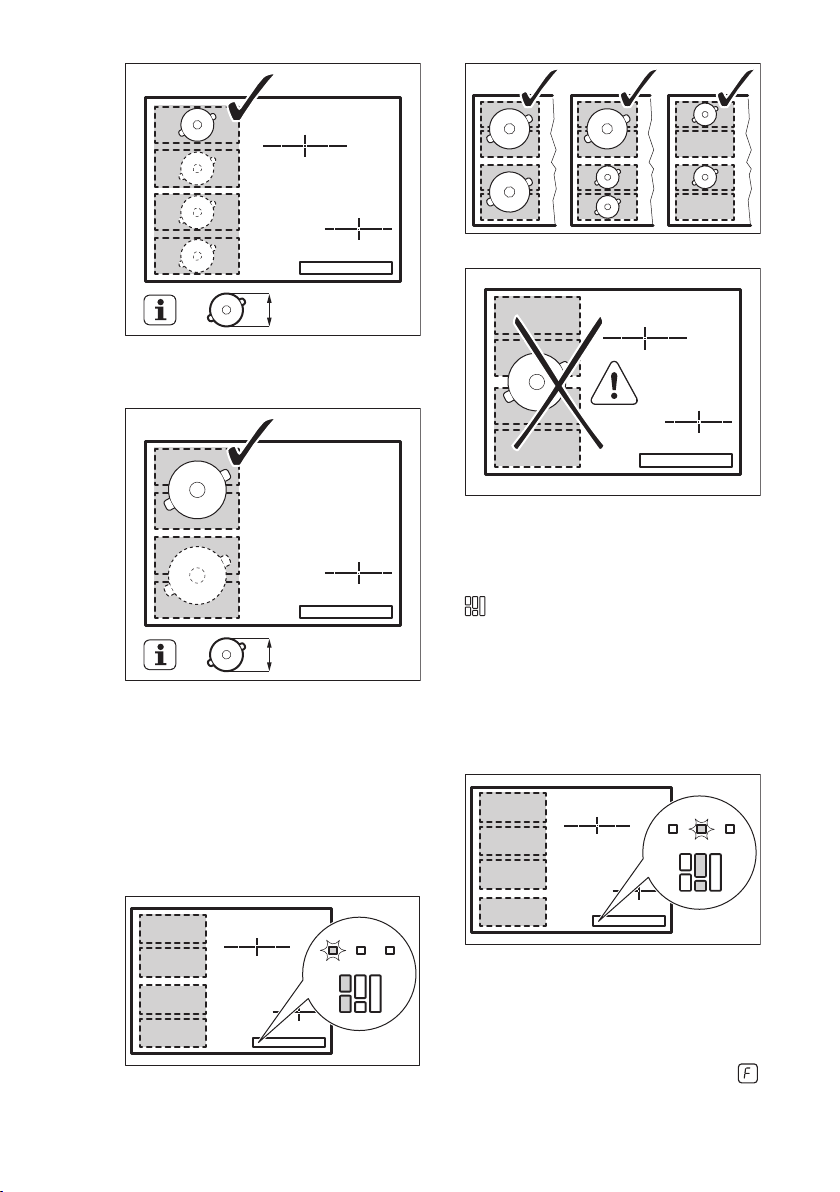 F