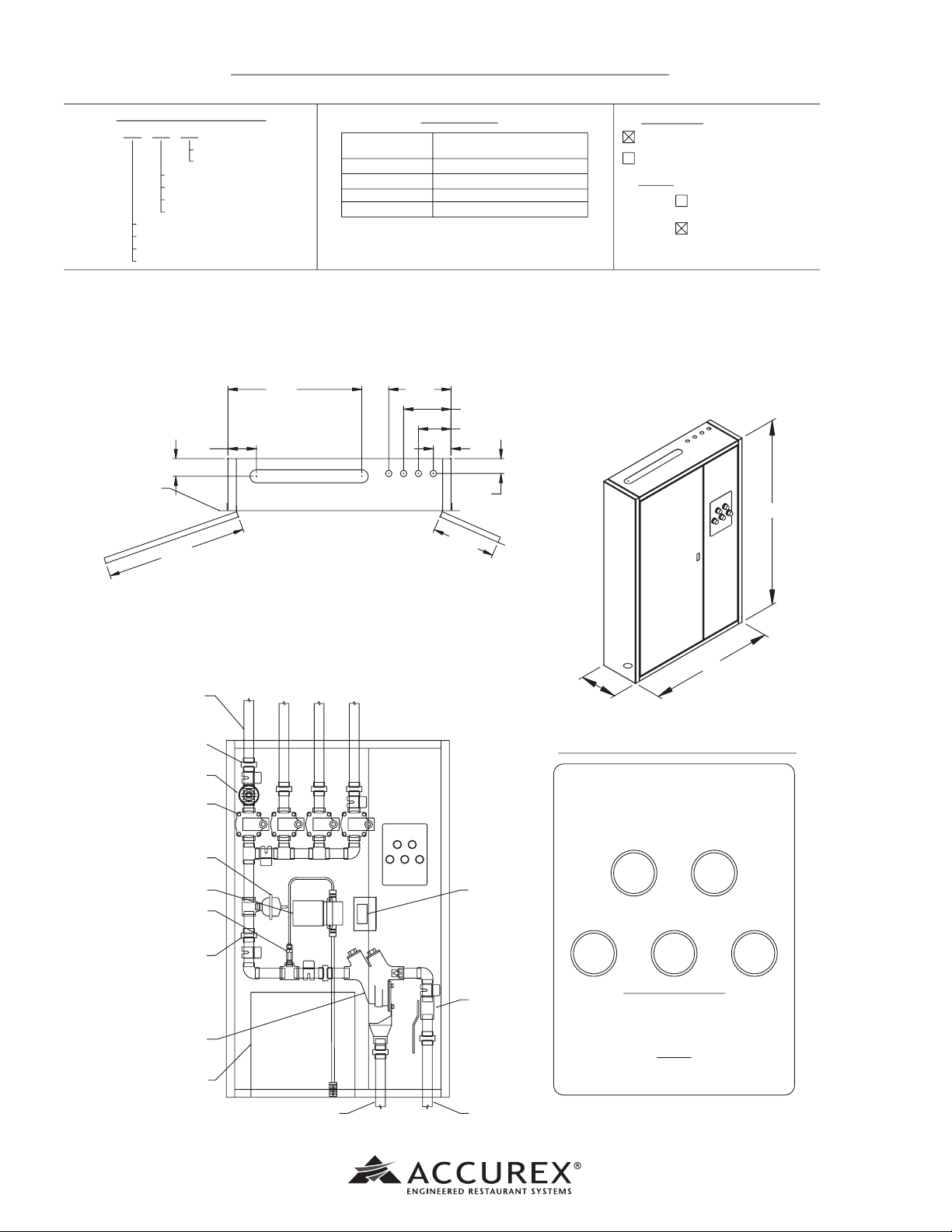 ACCUREX®
ENGINEERED RESTAURANT SYSTEMS