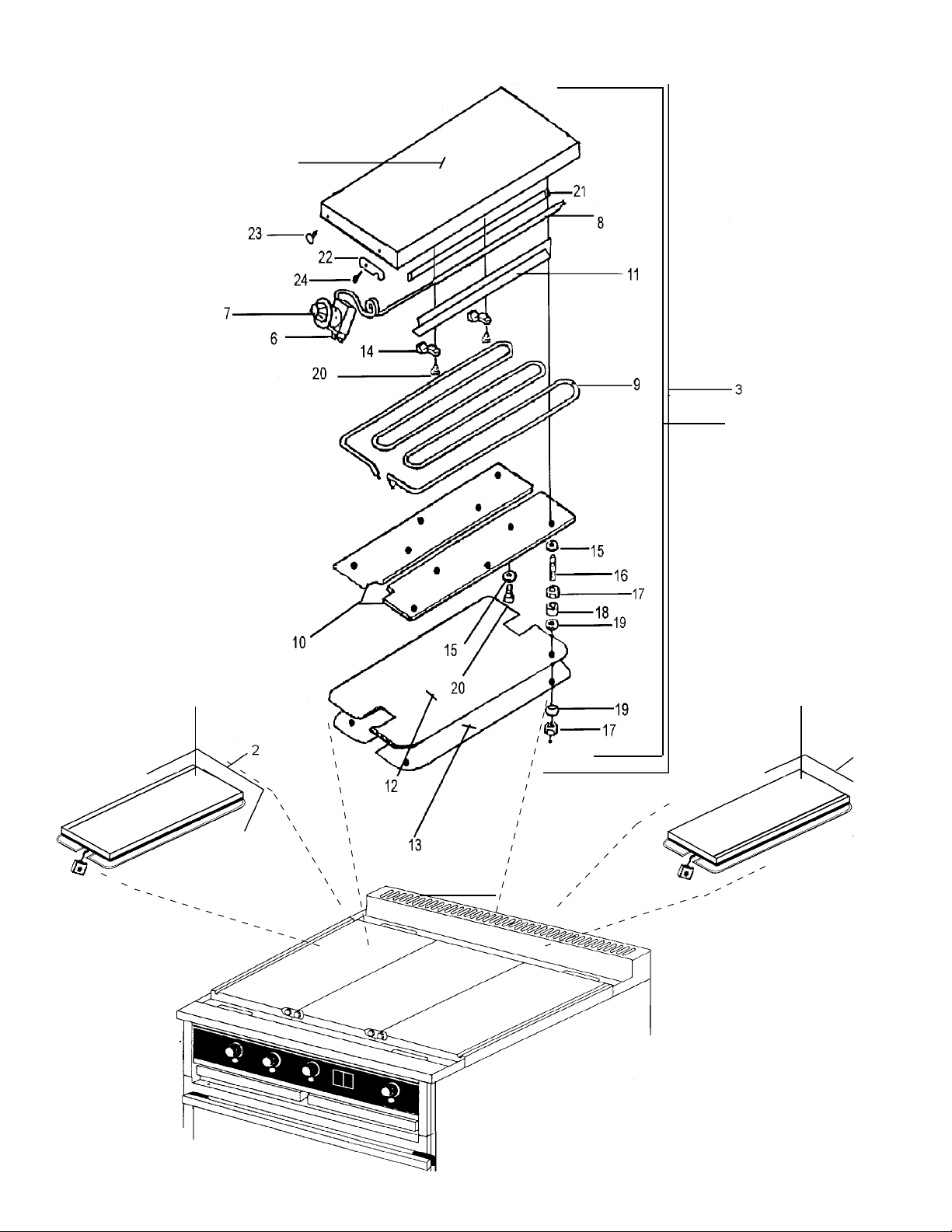 21
8
23
22
24
11
7
6
14
20
9
3
15
16
17
18
19
10
15
20
19
17
2
12
13