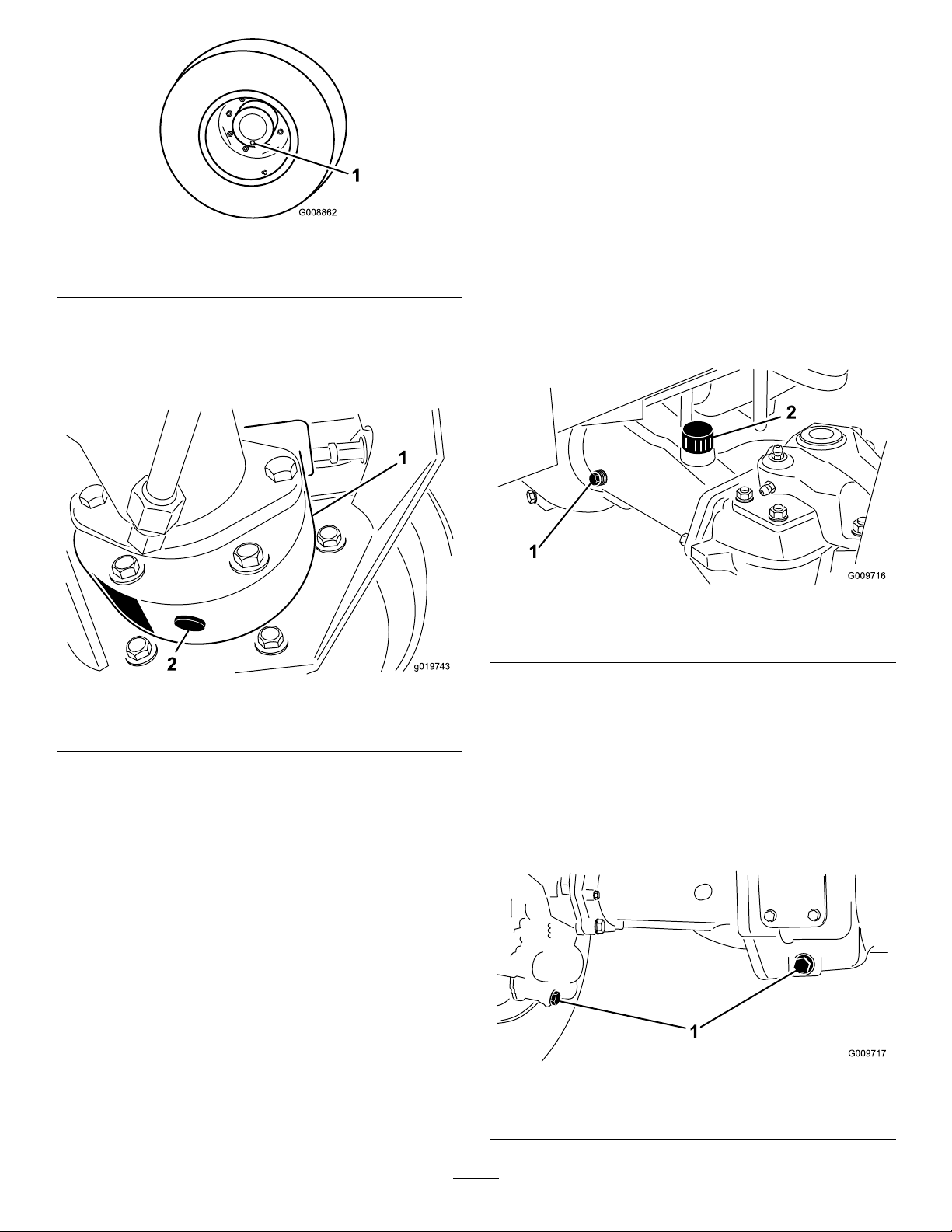 1

G008862

1

2

g019743

2

1

G009716

1

G009717