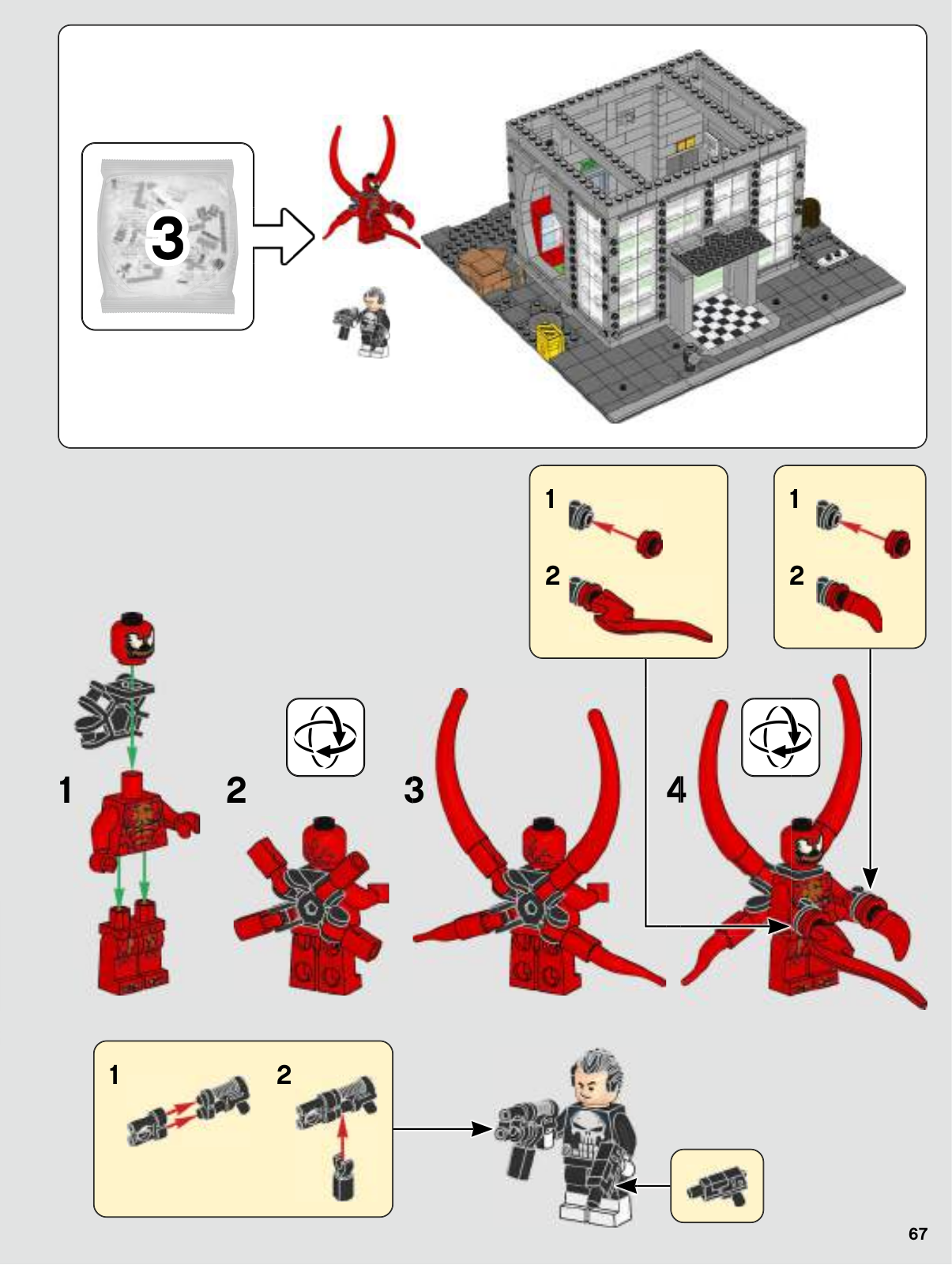 3

1

2

1

2

1

2

3

4

1

2

67