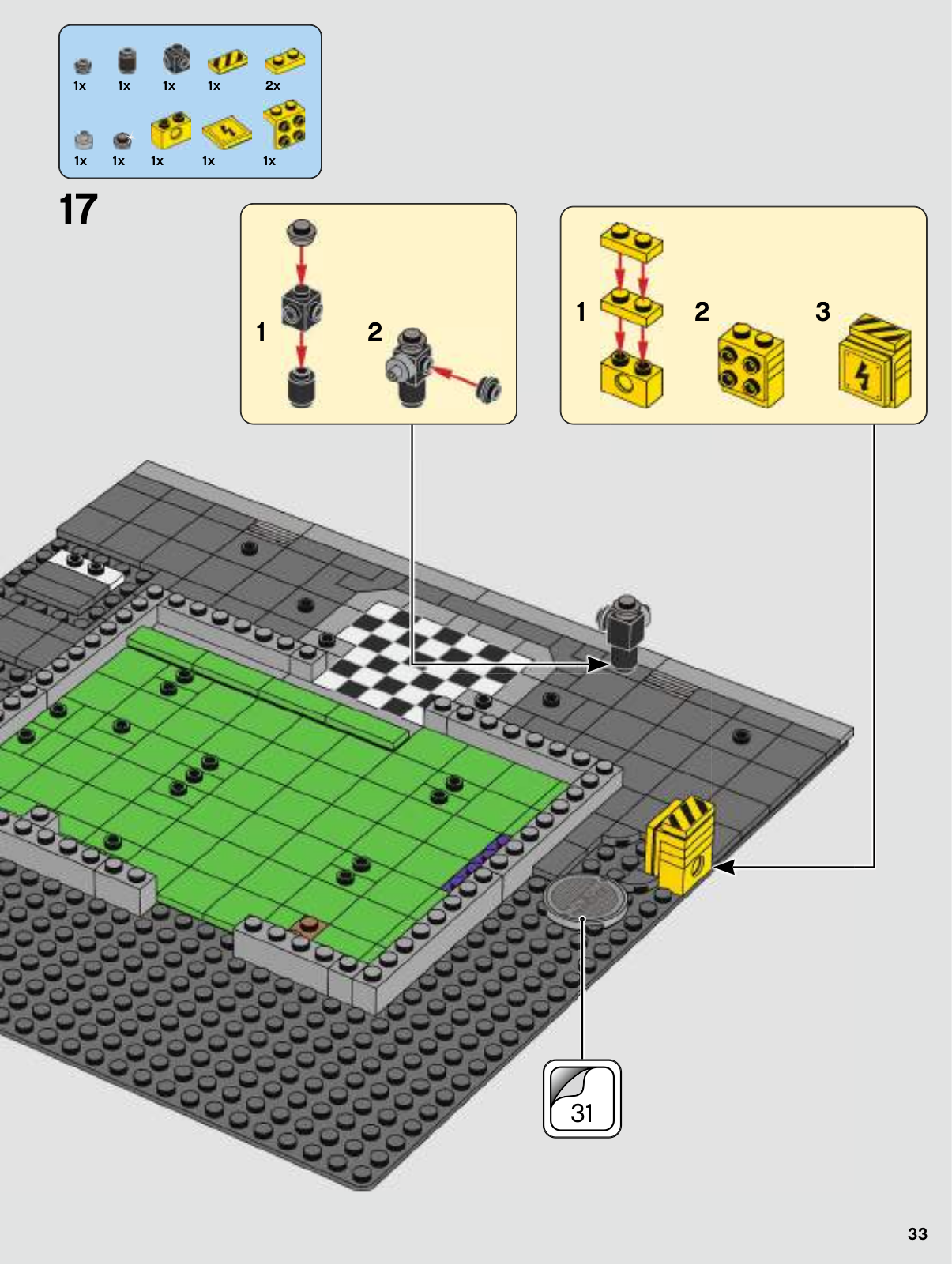 1x 1x 1x 1x 2x

1x 1x 1x 1x 1x

17

1

2

1

2

3

31

33