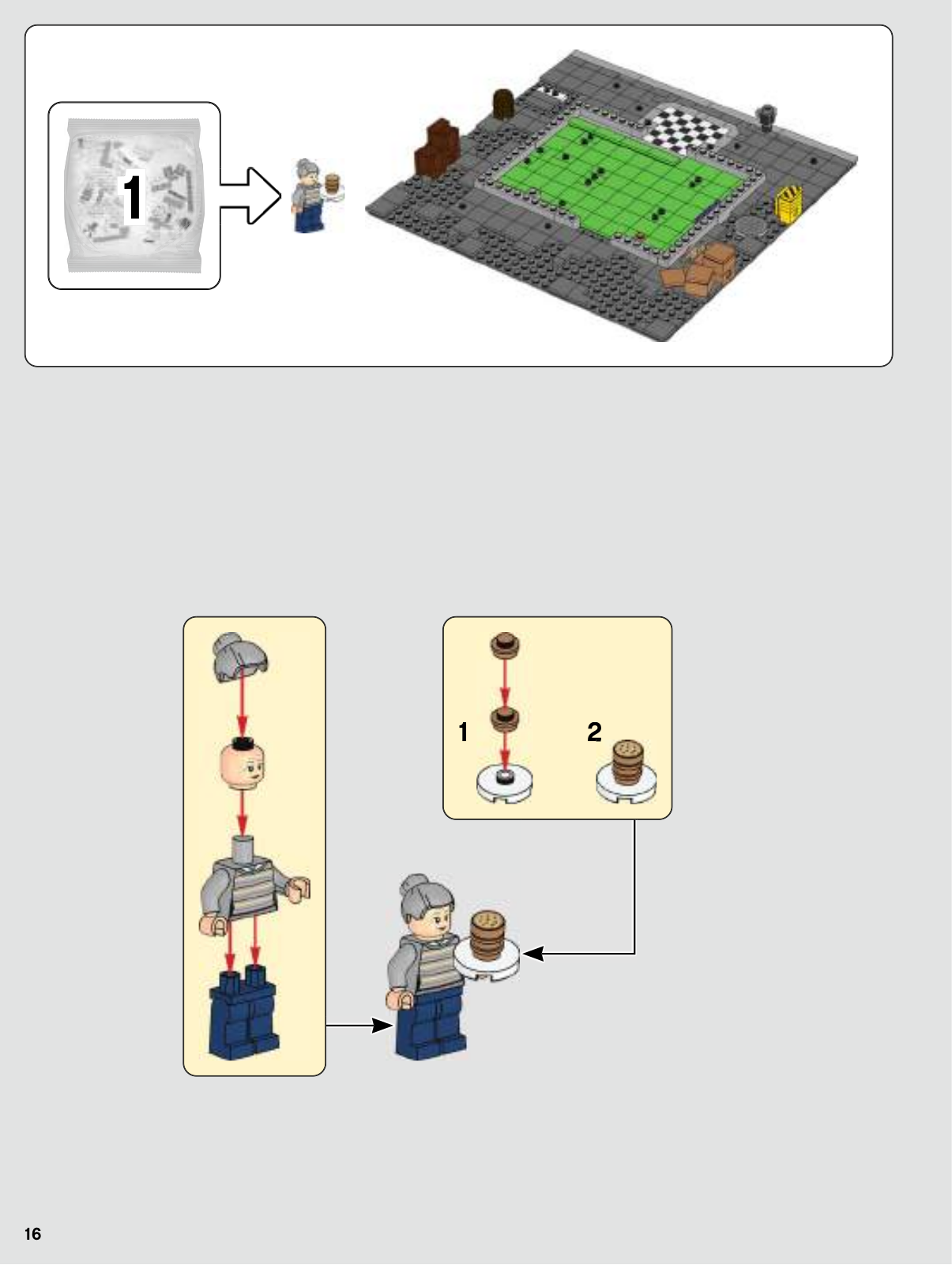 1

1

2

16