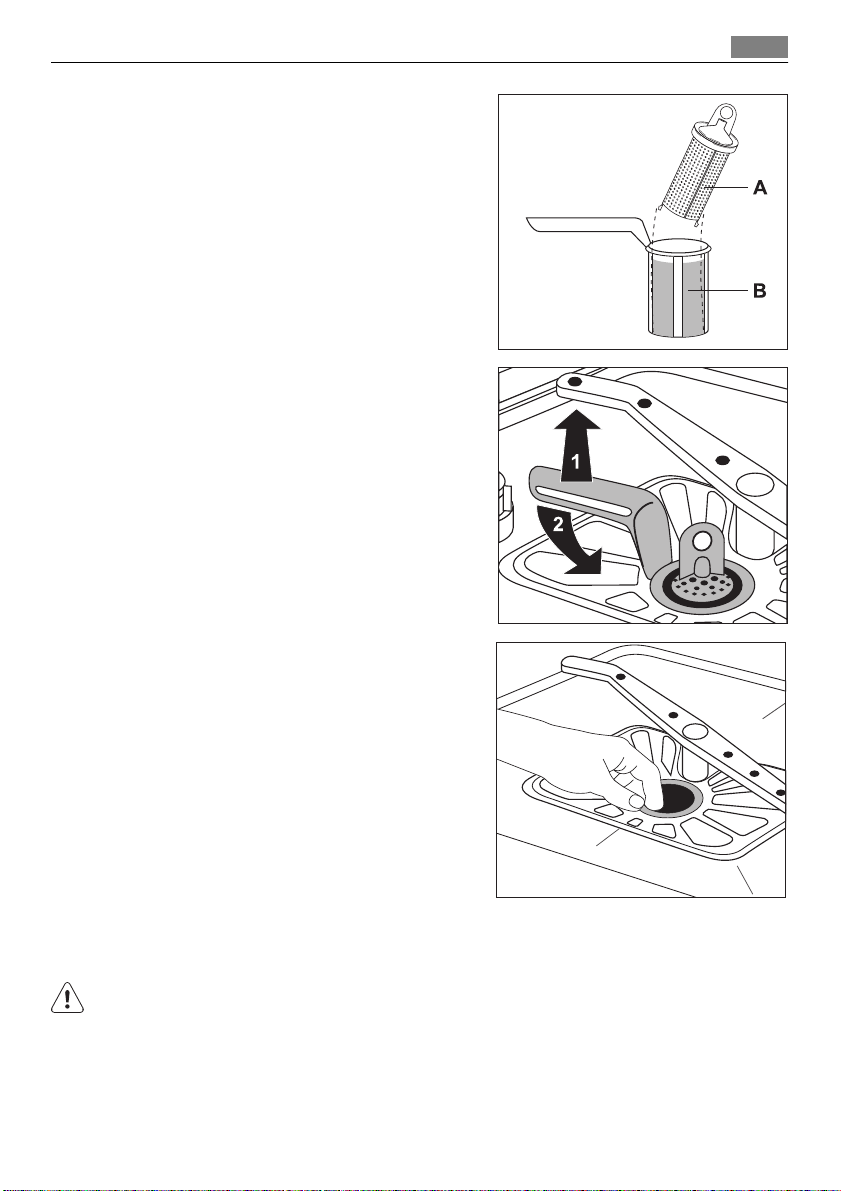 A

B

1

2