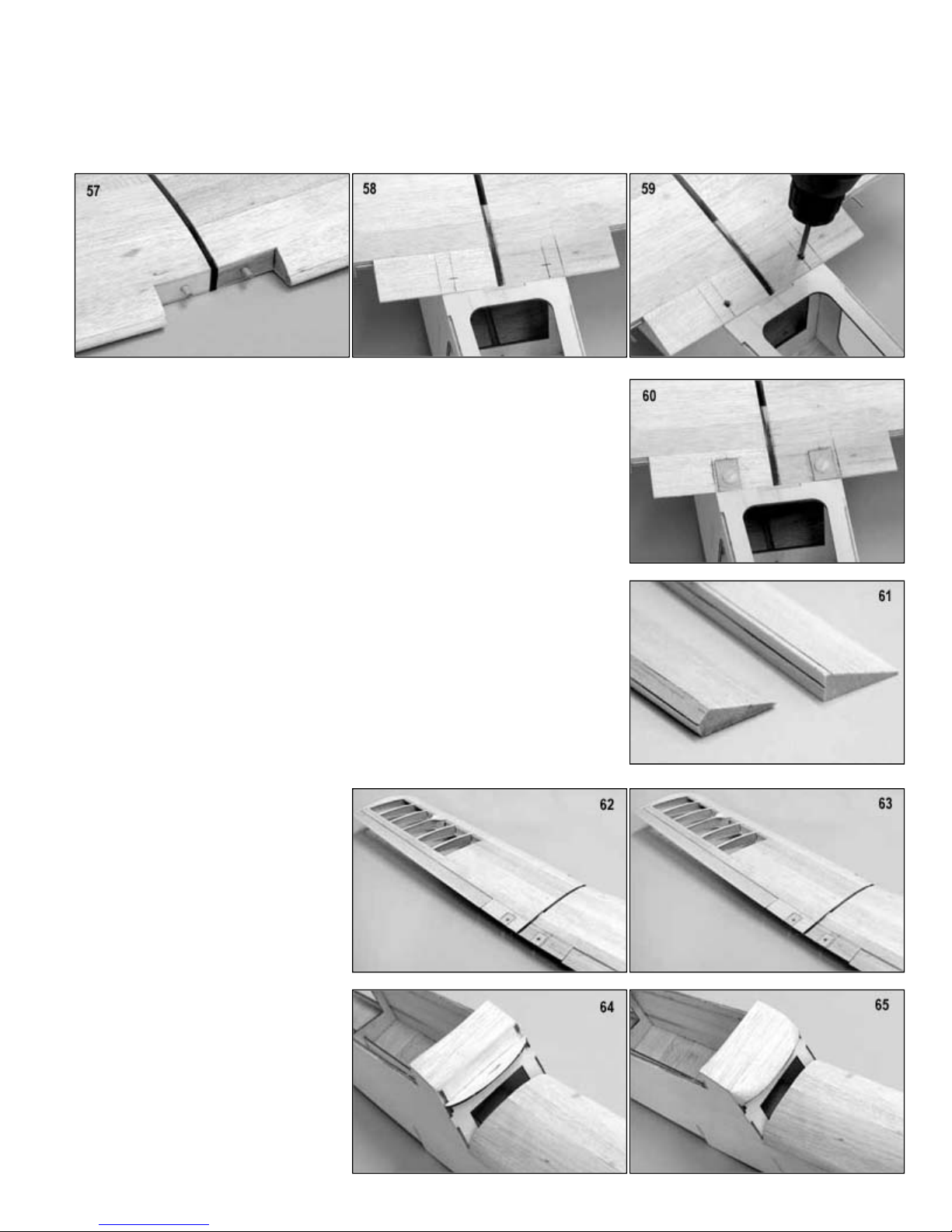 57

58

59

60

61

62

63

64

65