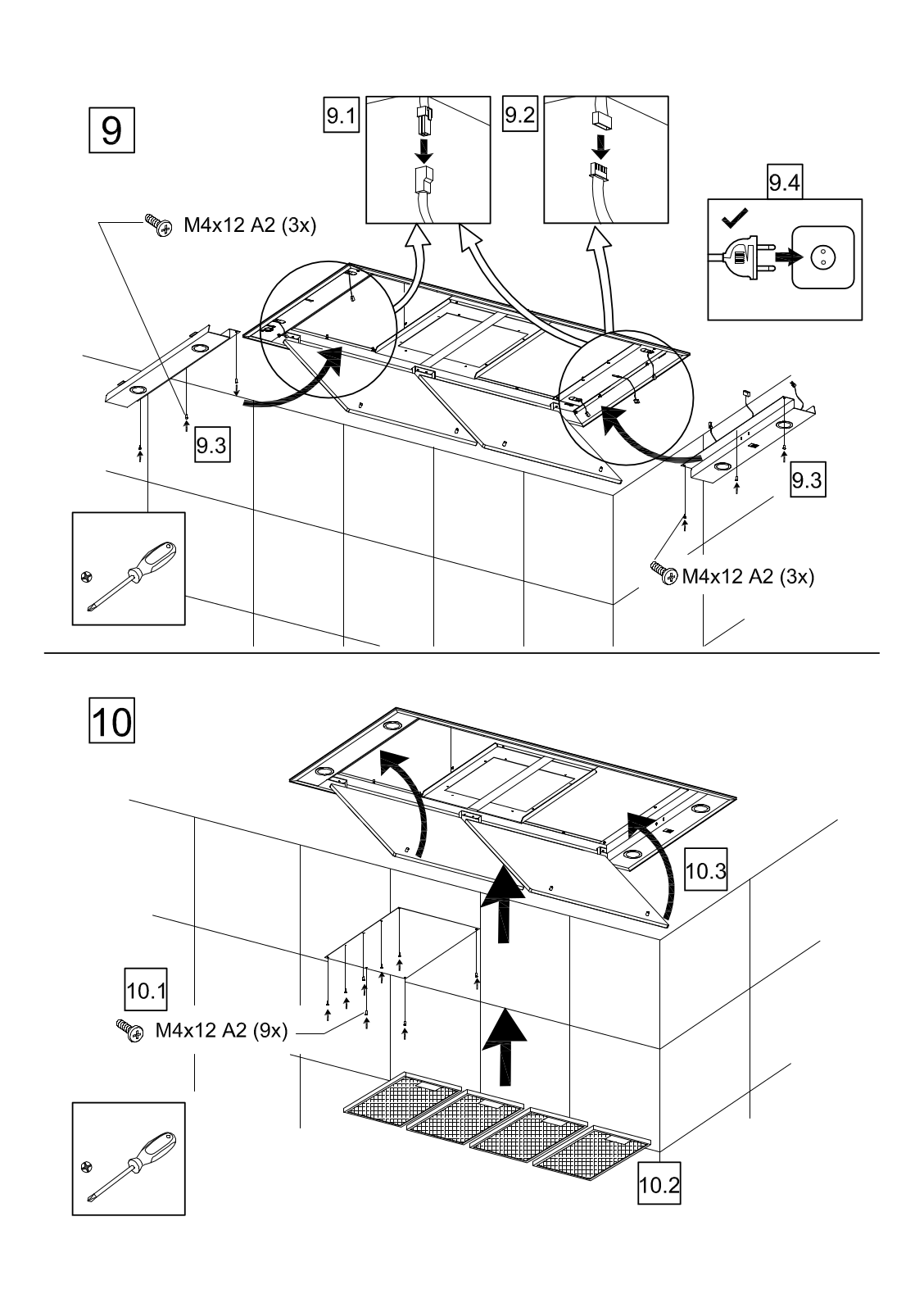 9

9.1

9.2

9.4

M4x12 A2 (3x)

9.3

9.3

M4x12 A2 (3x)

10

10.3

10.1

M4x12 A2 (9x)

10.2