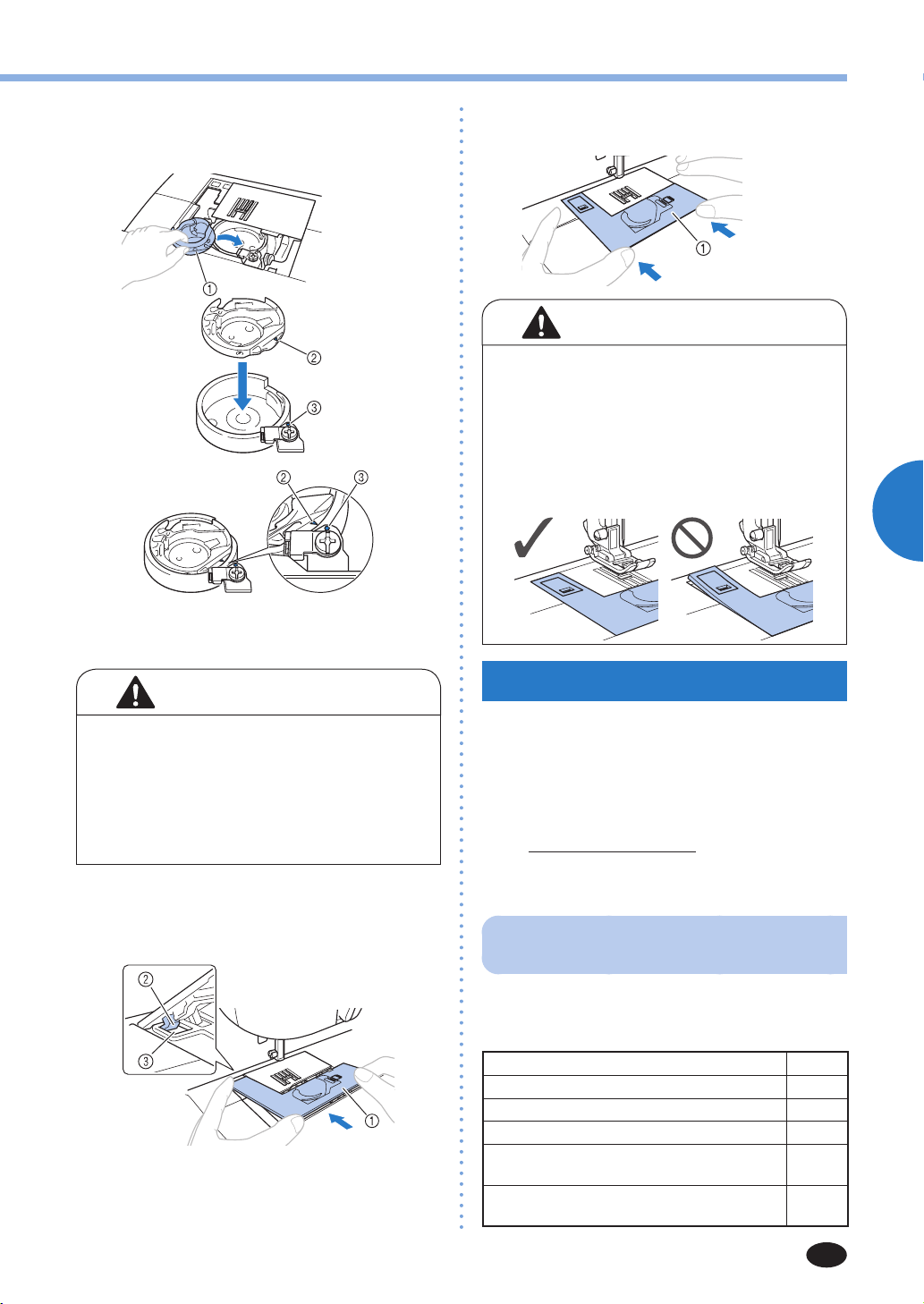 ①

②

③

② ③

②

③

①

①