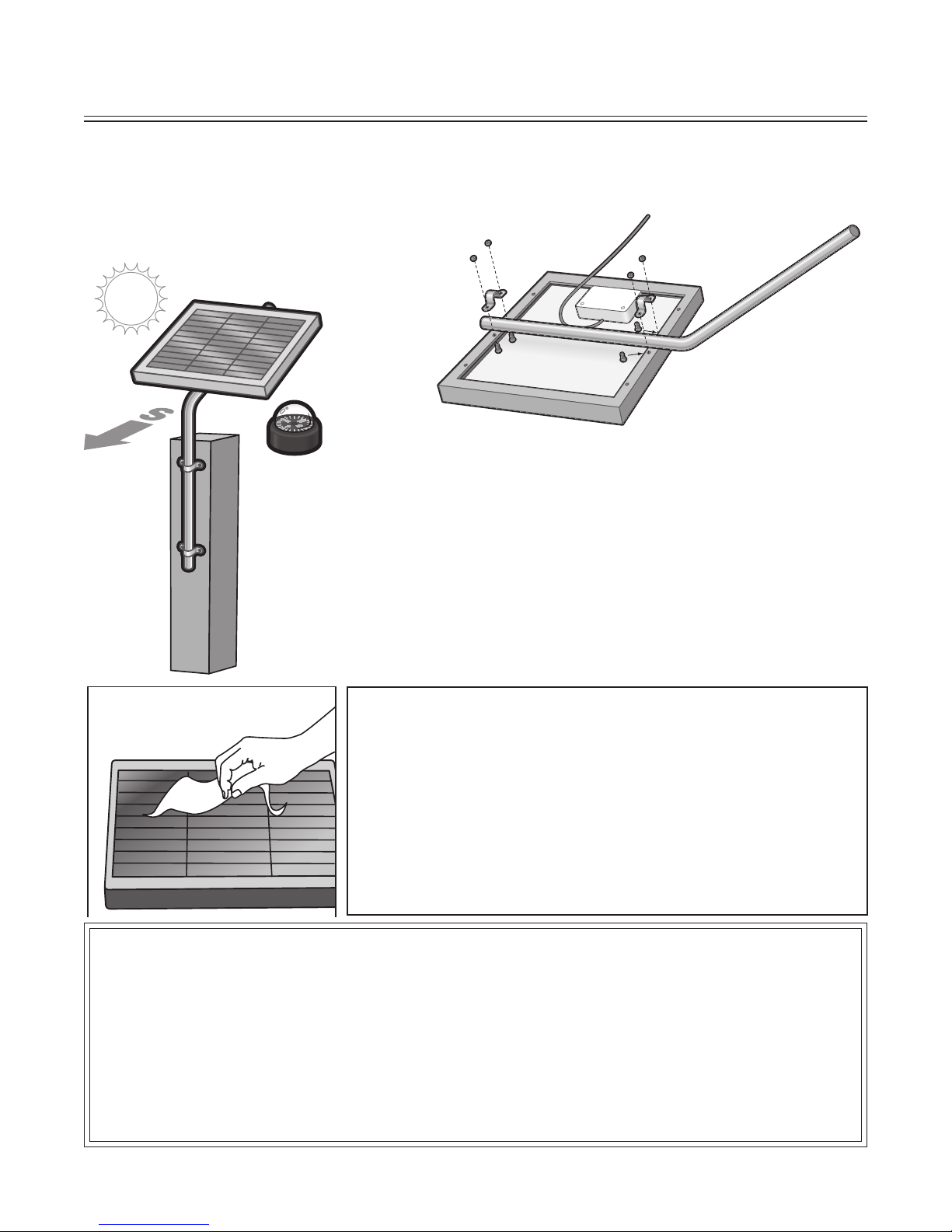 S