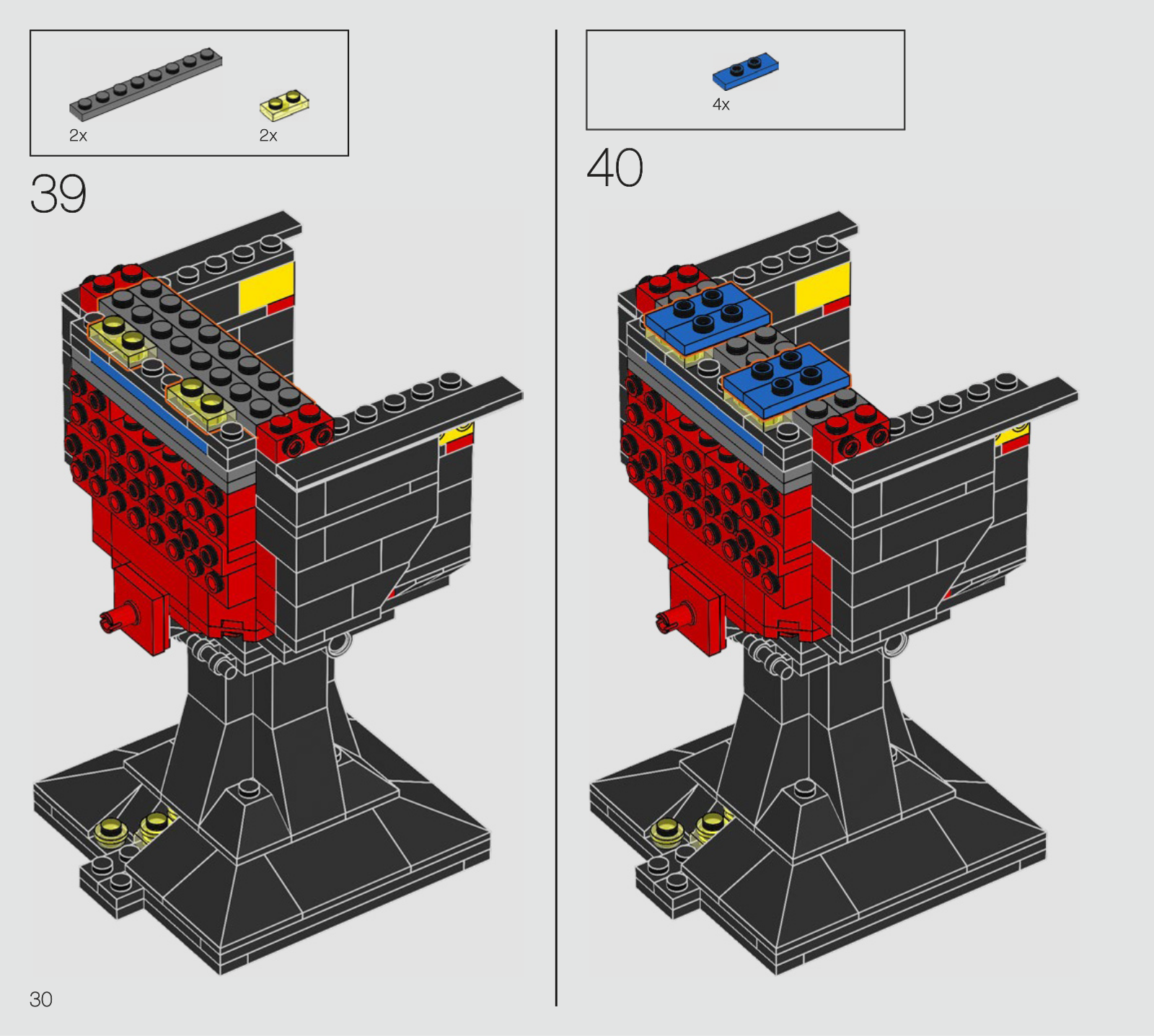 2x

2x

39

4x

40

30