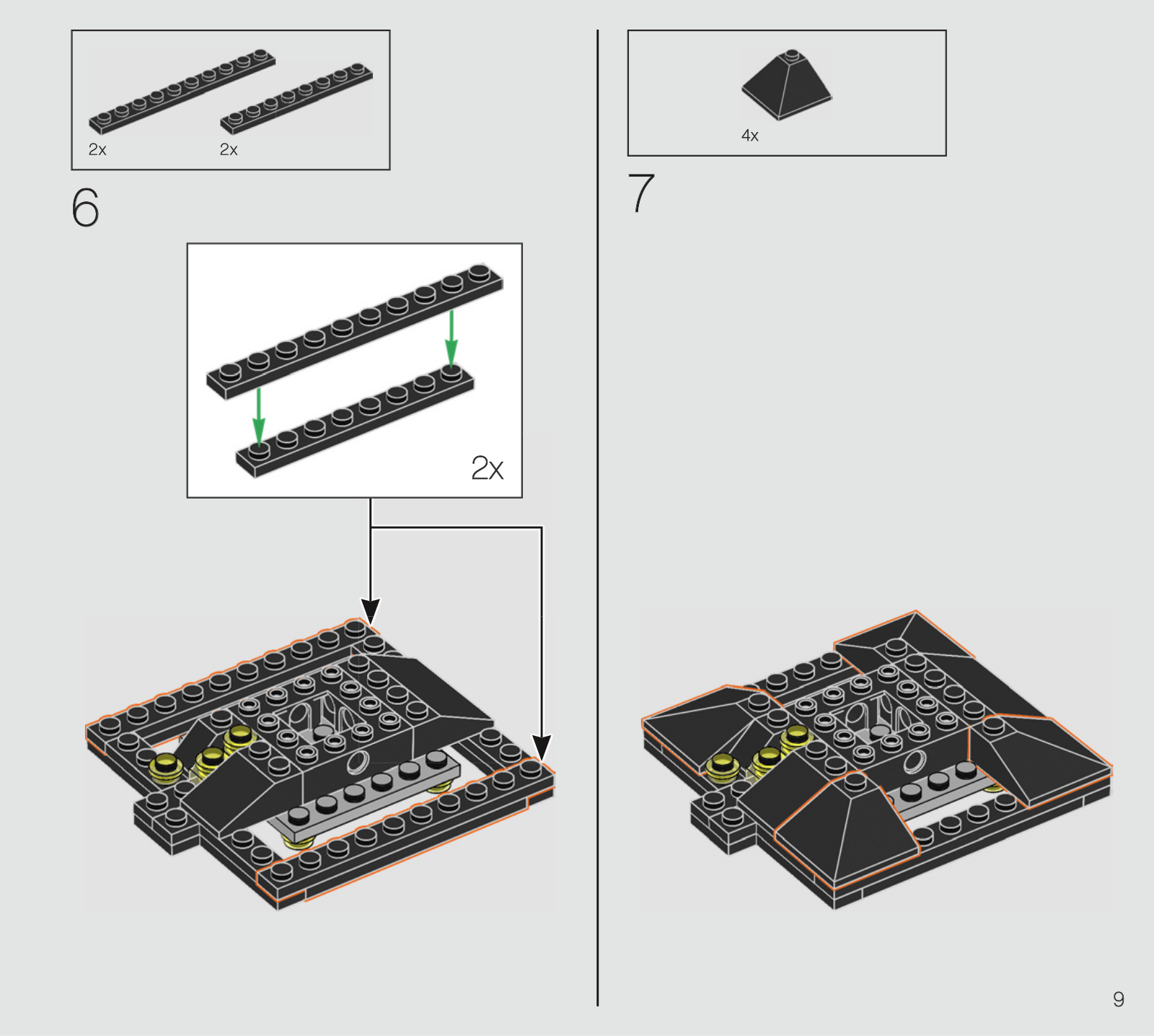 2x 2x

6

2x

4x

7

9