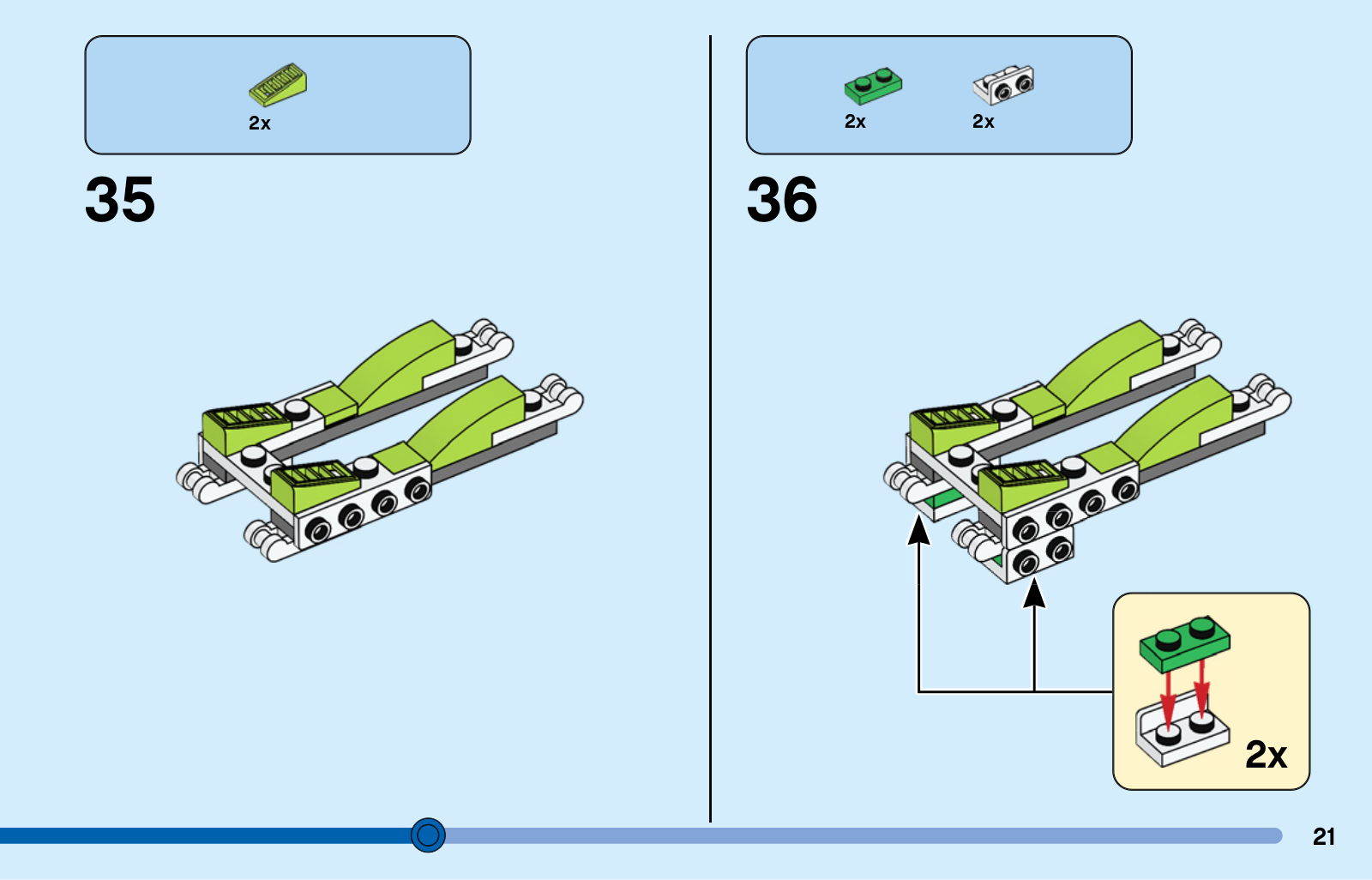 2x

35

2x

2x

36

2x

21