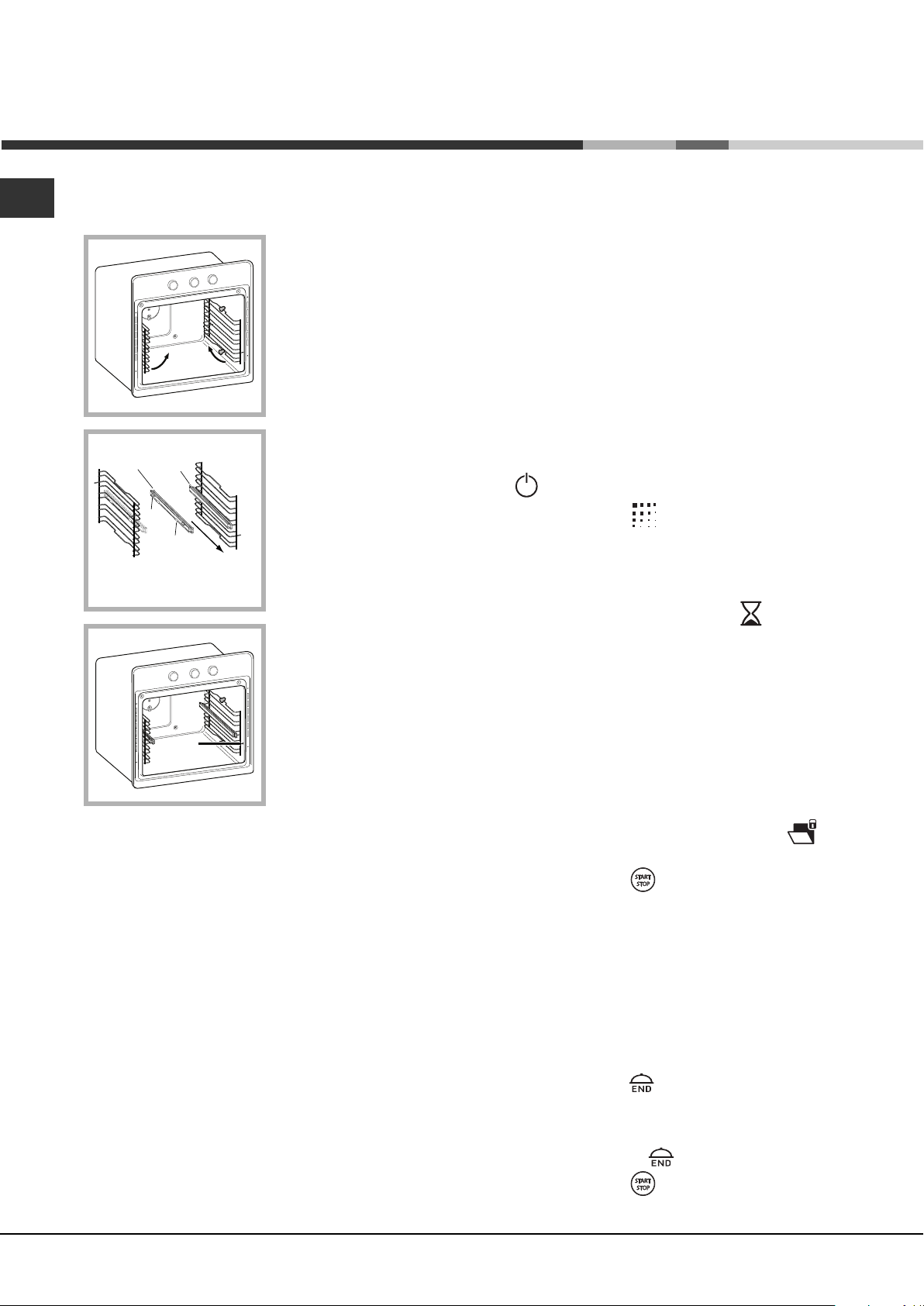 START
STOP

END

END

START
STOP