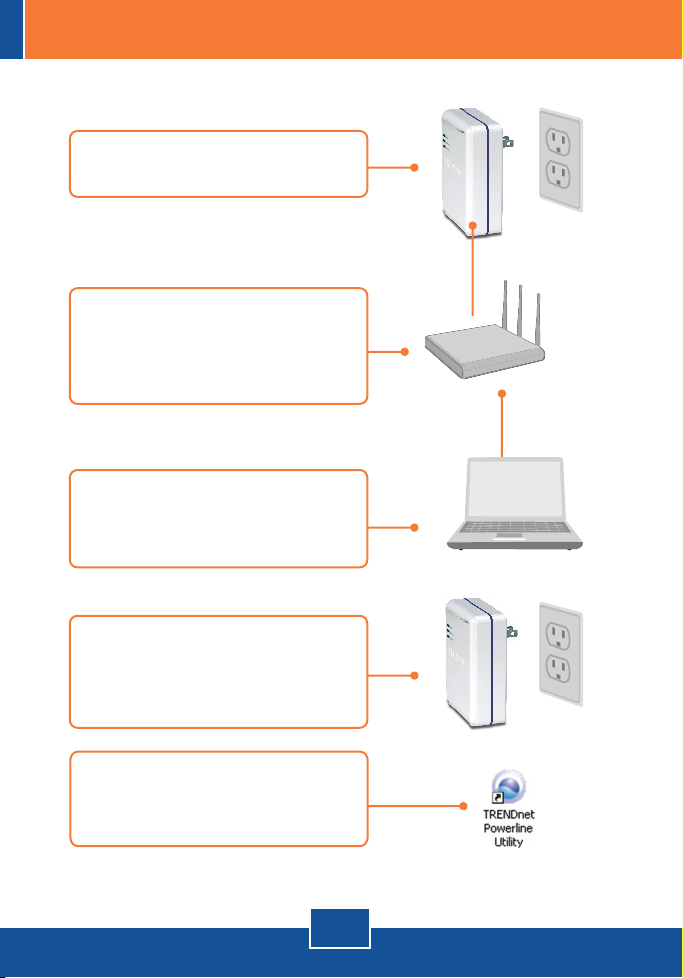 TRENDnet Powerline Utility