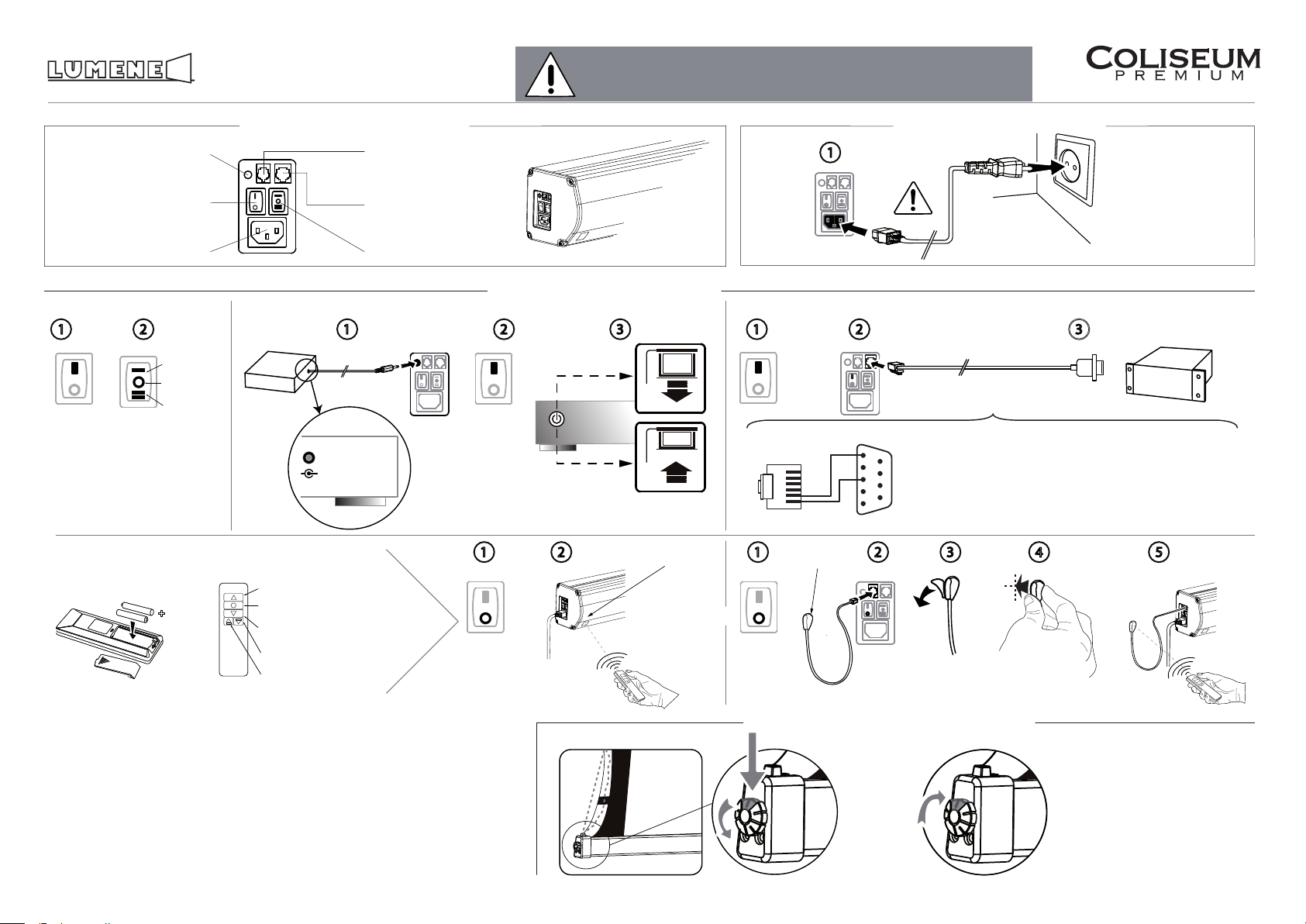 LUMENE

COLISEUM
PREMIUM

1

1 2

1 2 3

1 2 3

1 2

1 2 3 4 5