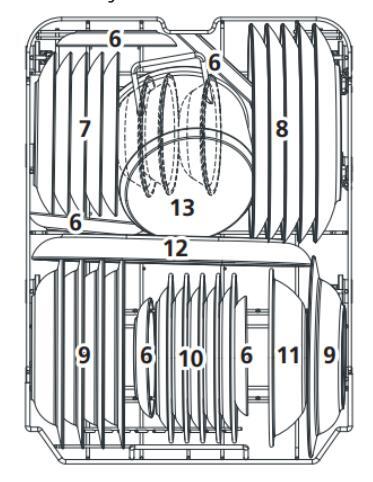 6
6
7
8
13
6
12
9
6
10
6
11
9