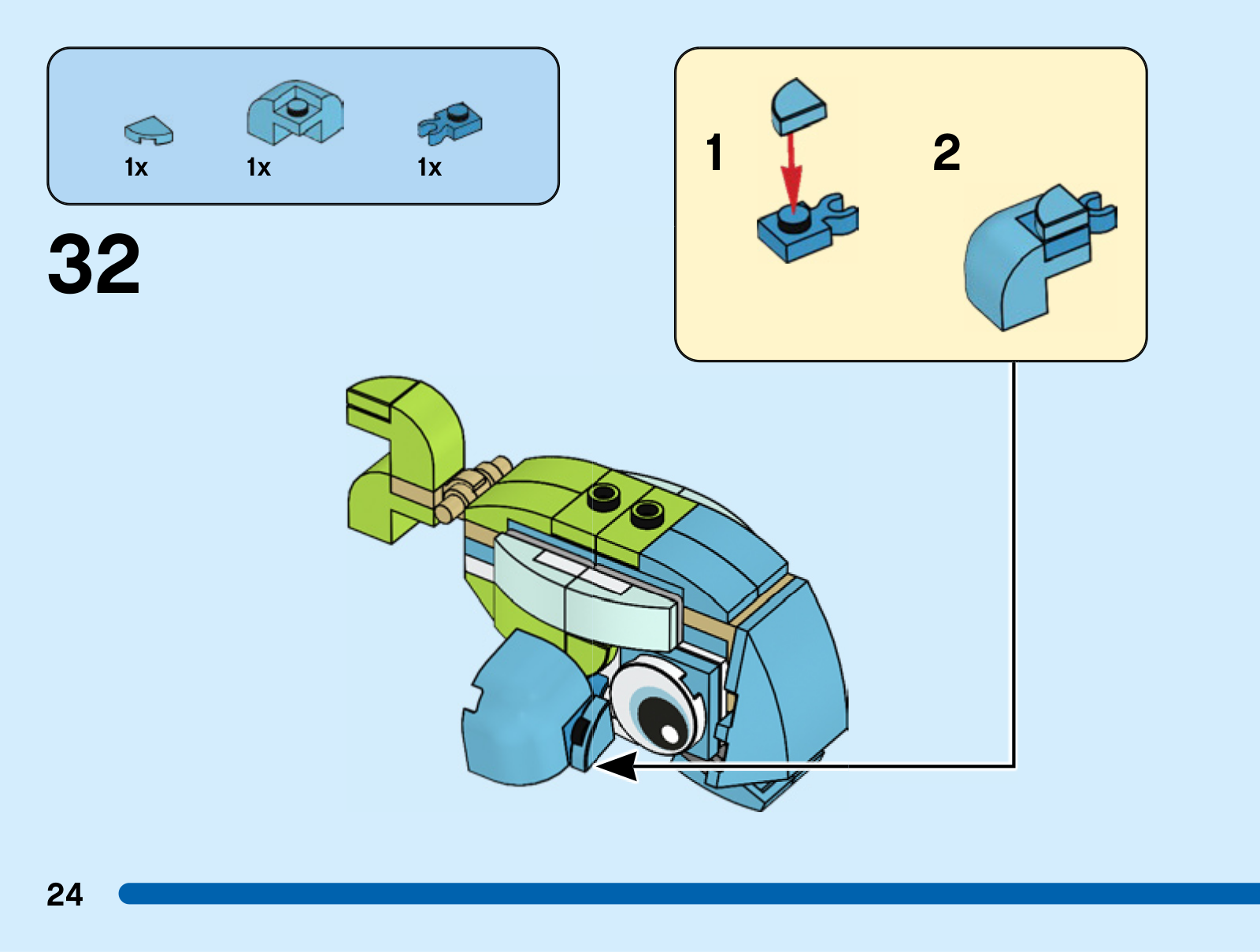 1x 1x 1x

32

1

2

24