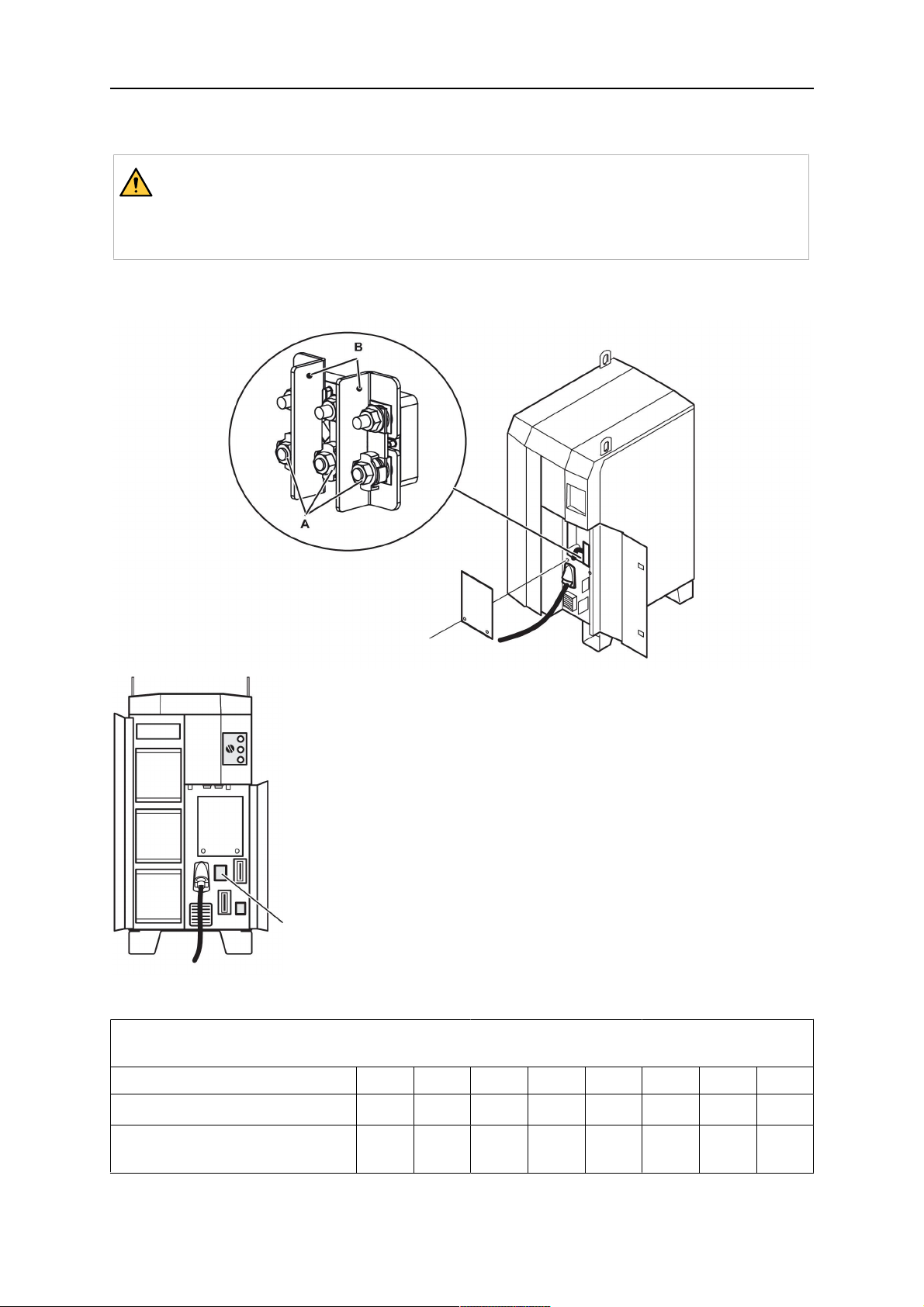 B

A