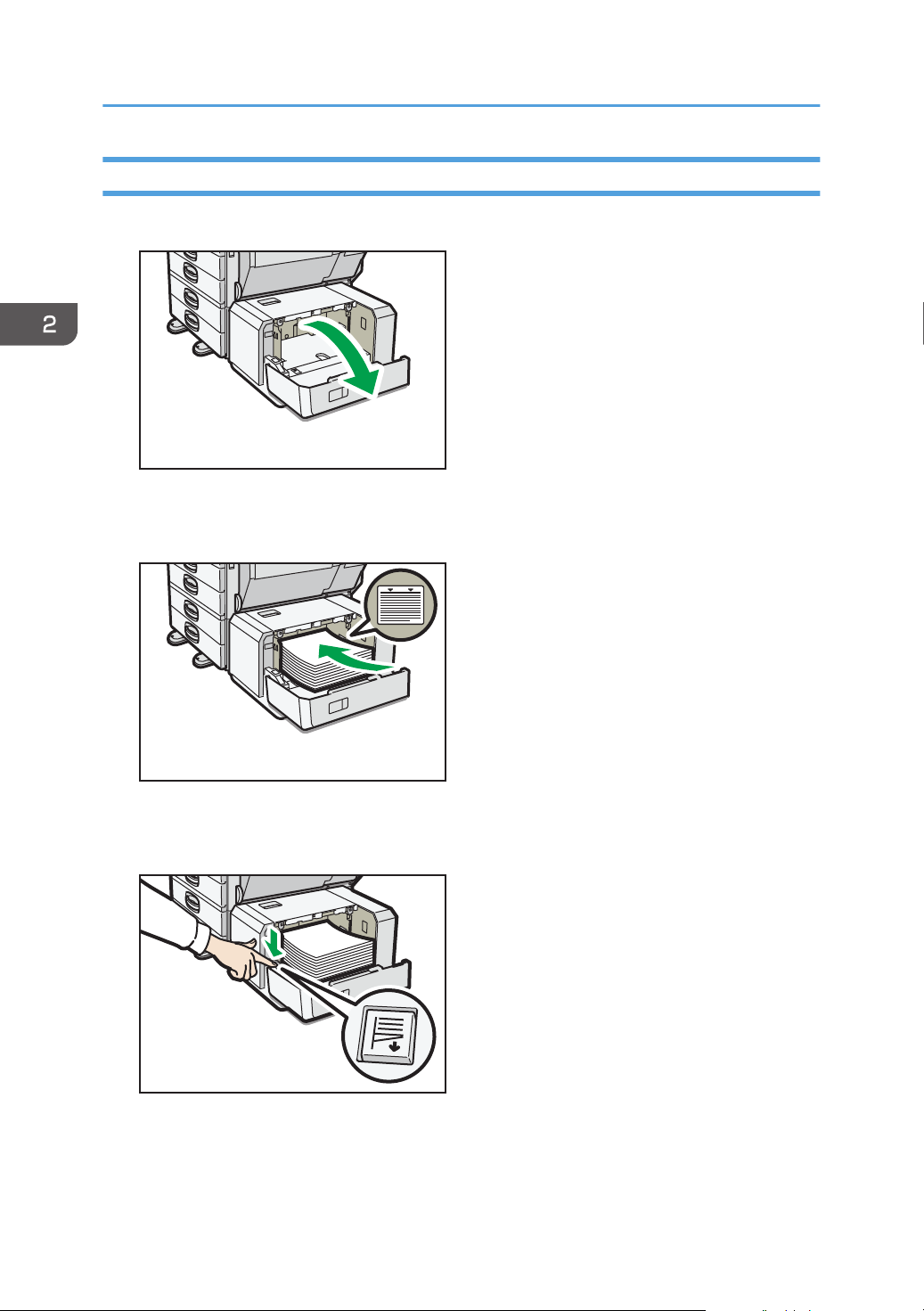 2