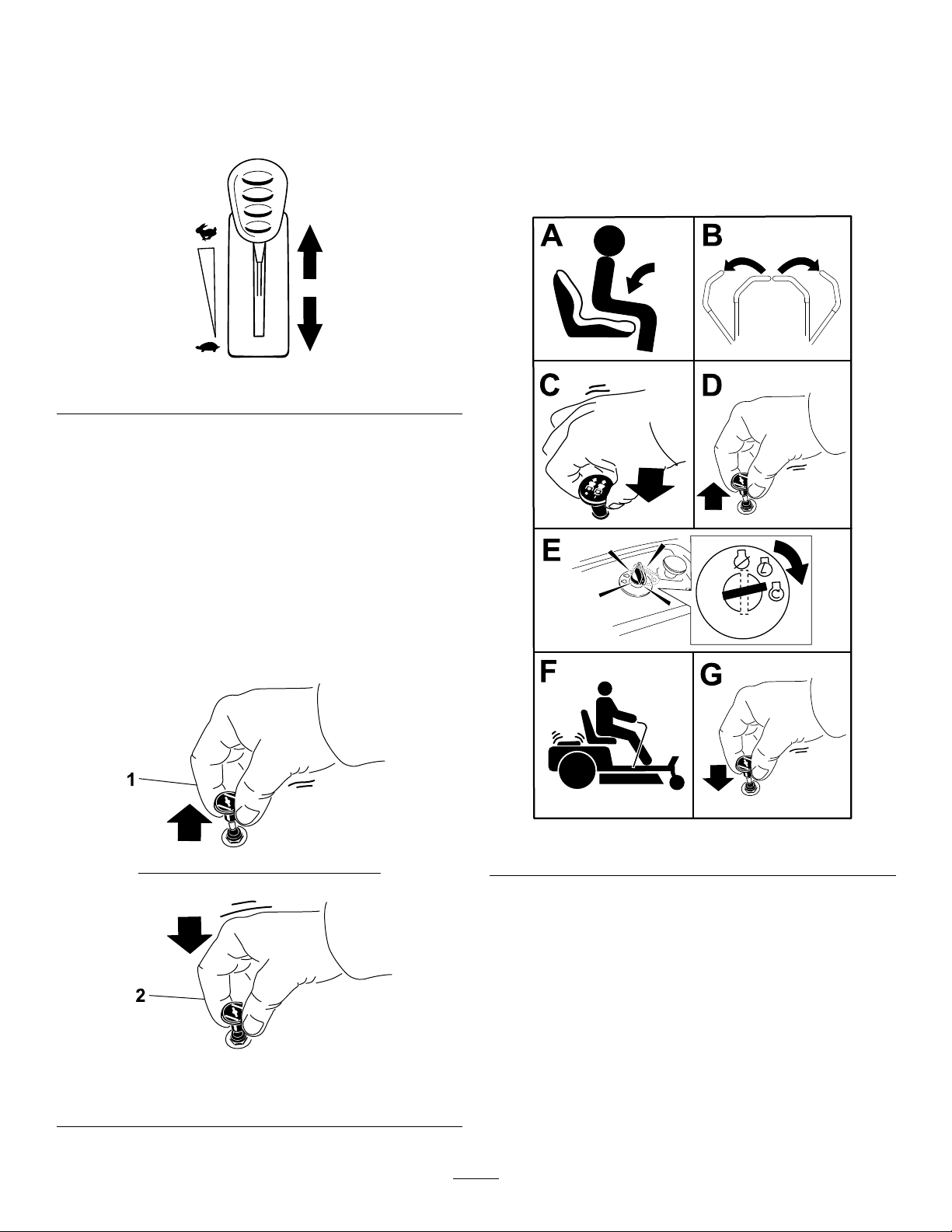 A

B

C

D

E

F

G

1

2