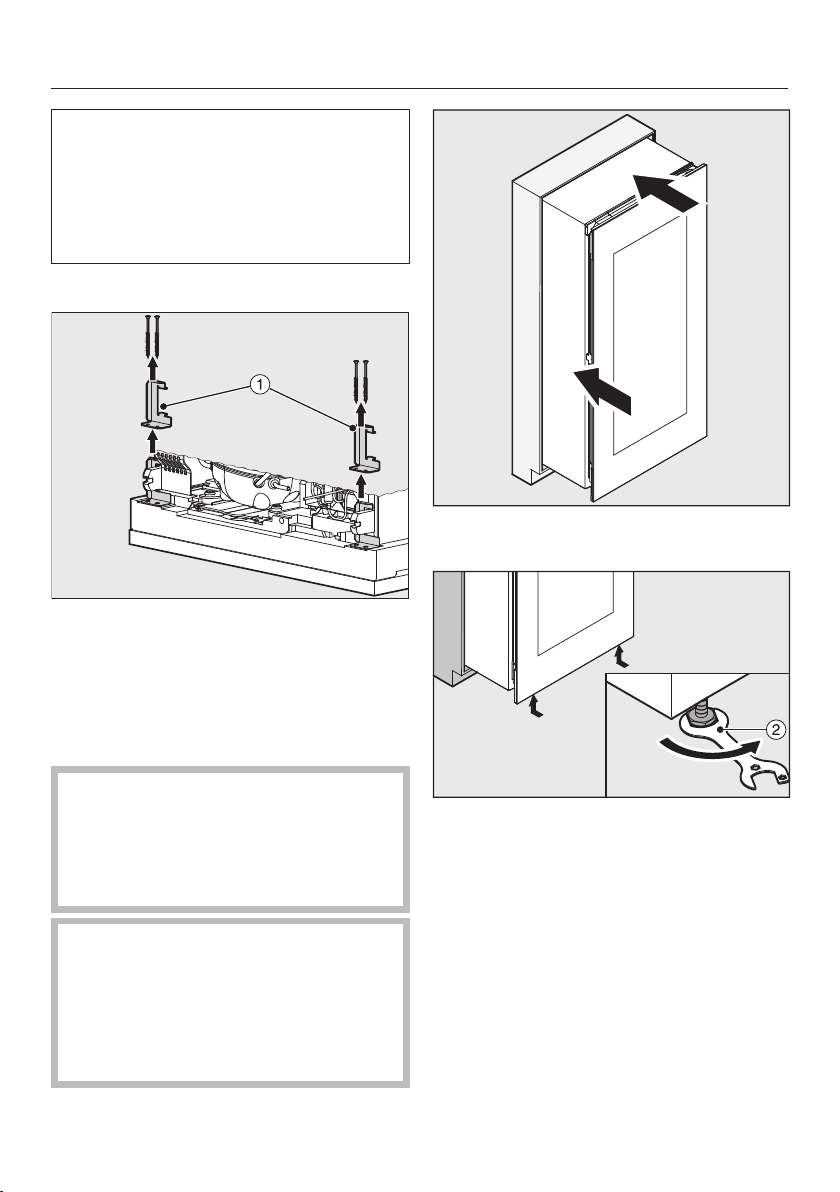 1

2