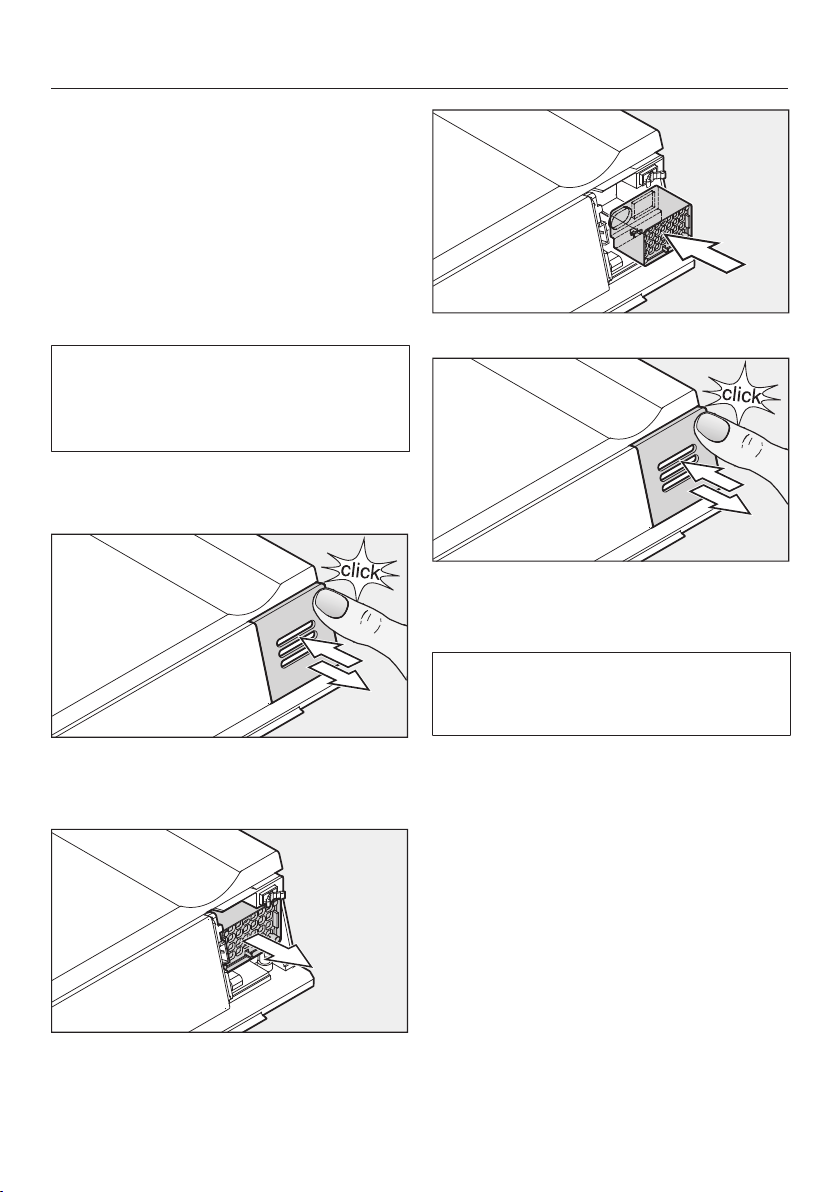 click

click