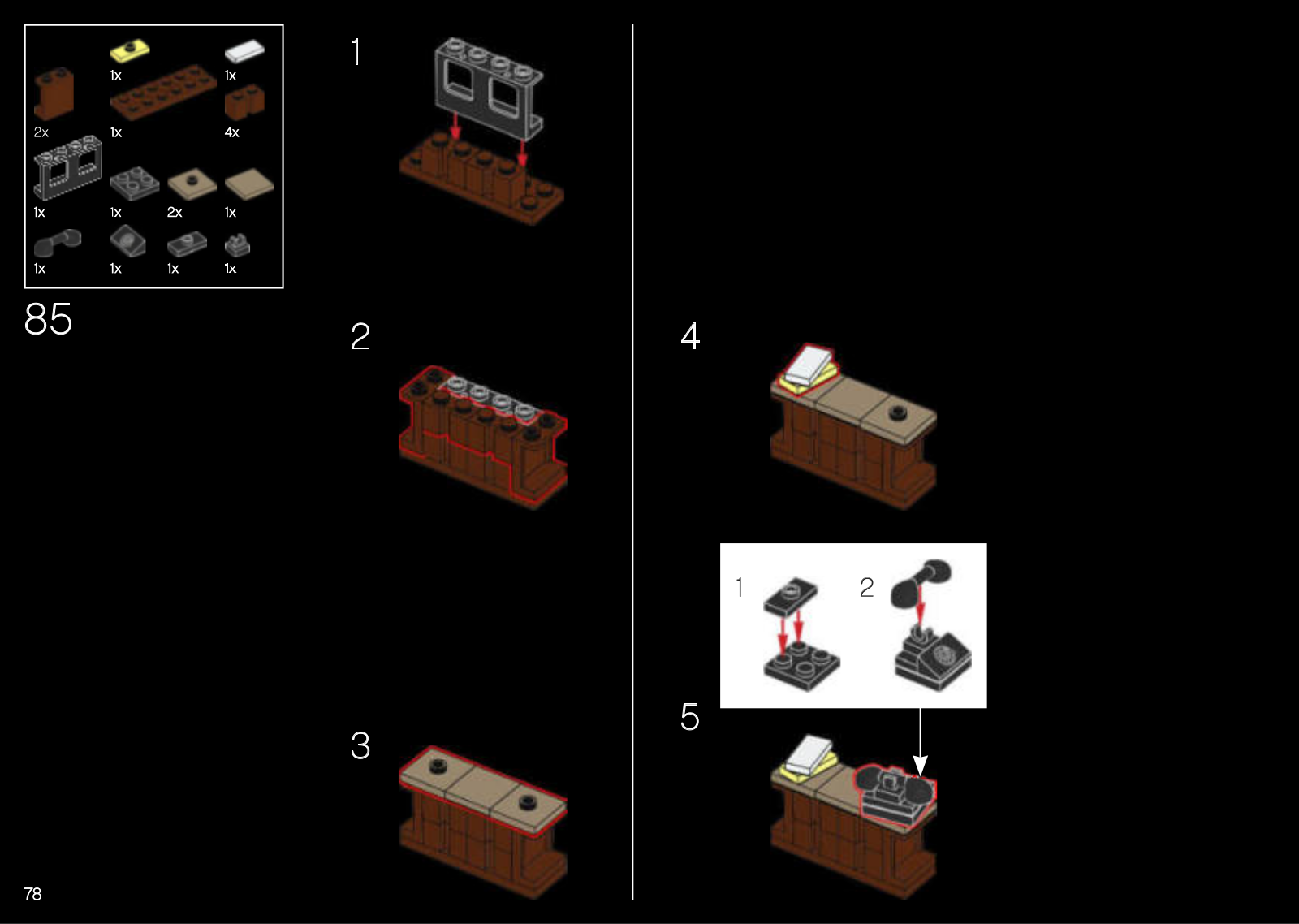 1x 1x
2x 1x 4x
1x 1x 2x 1x
1x 1x 1x 1x

85

1

2

3

4

1 2

5

78