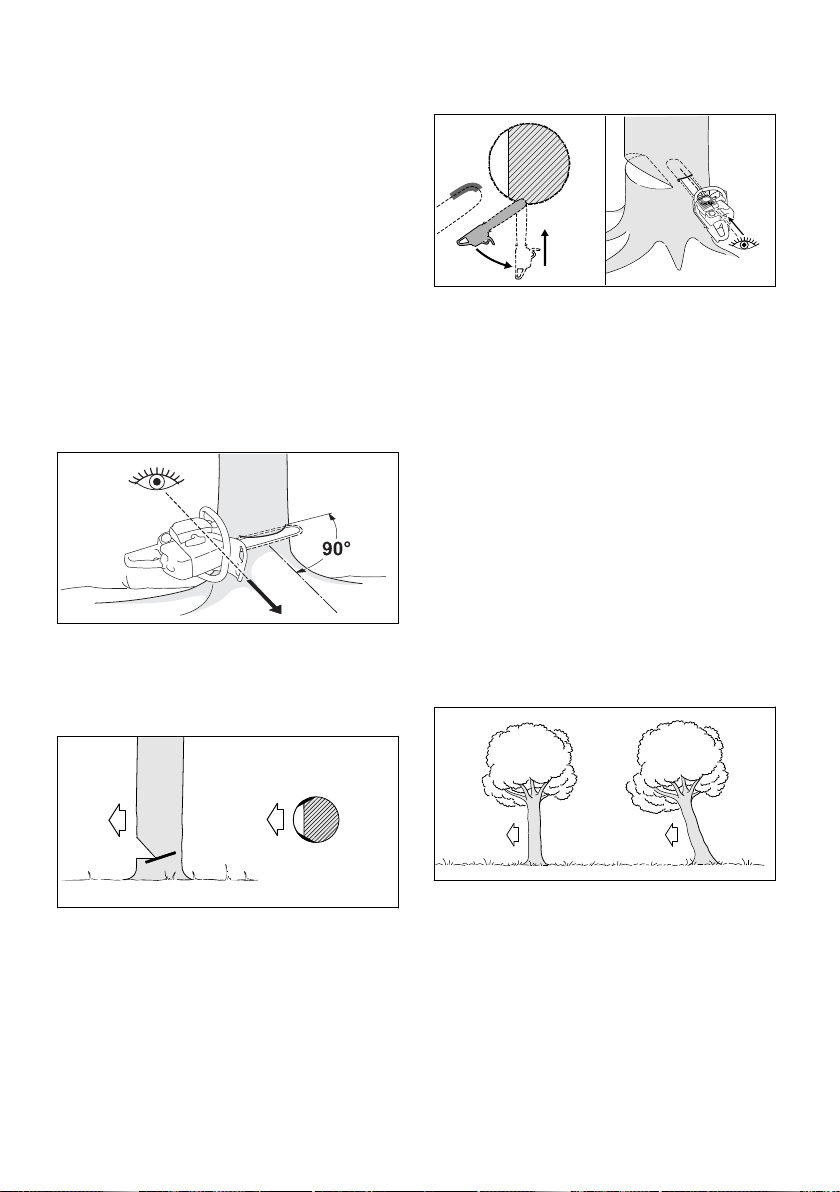 90°