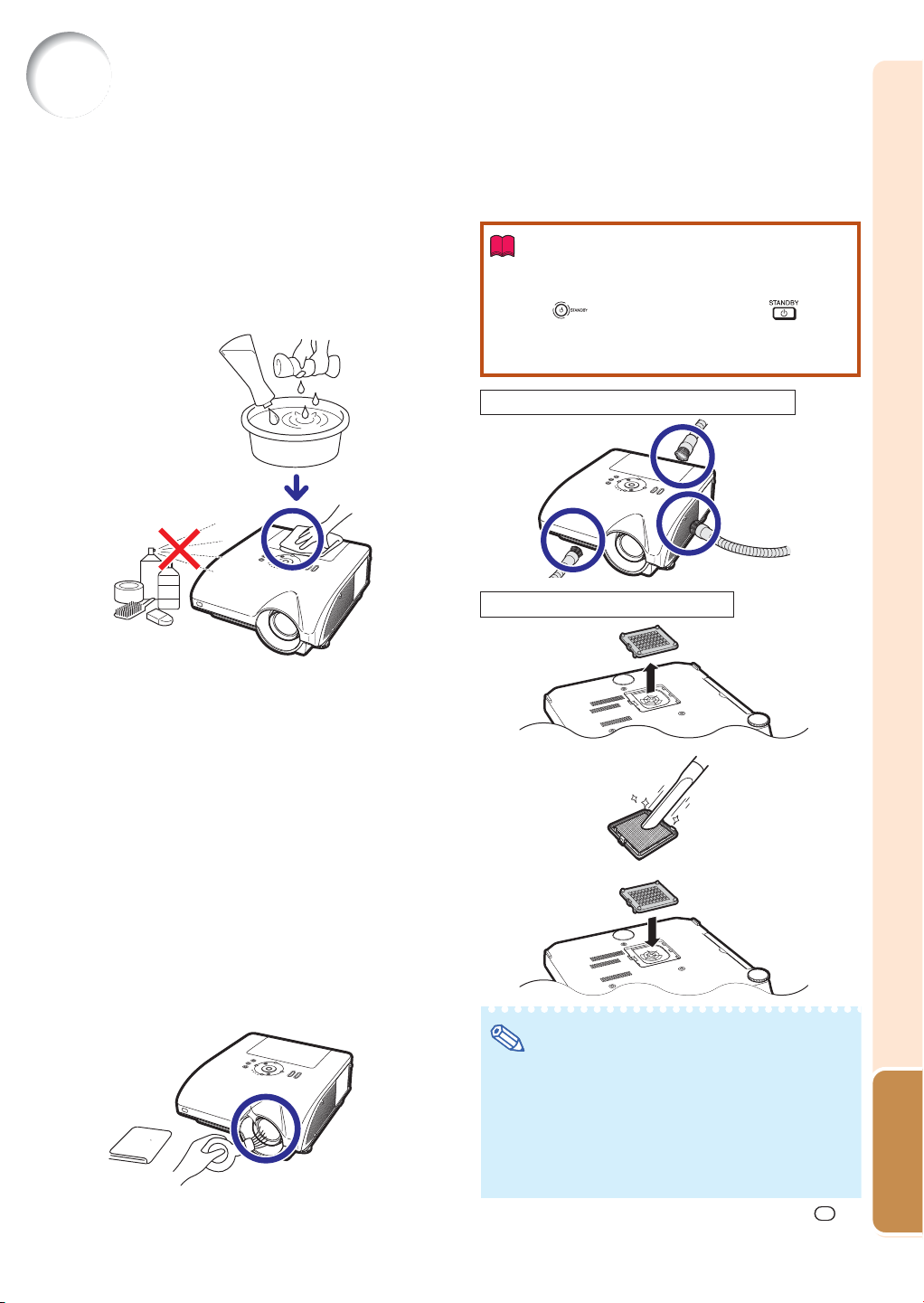 STANDBY

STANDBY