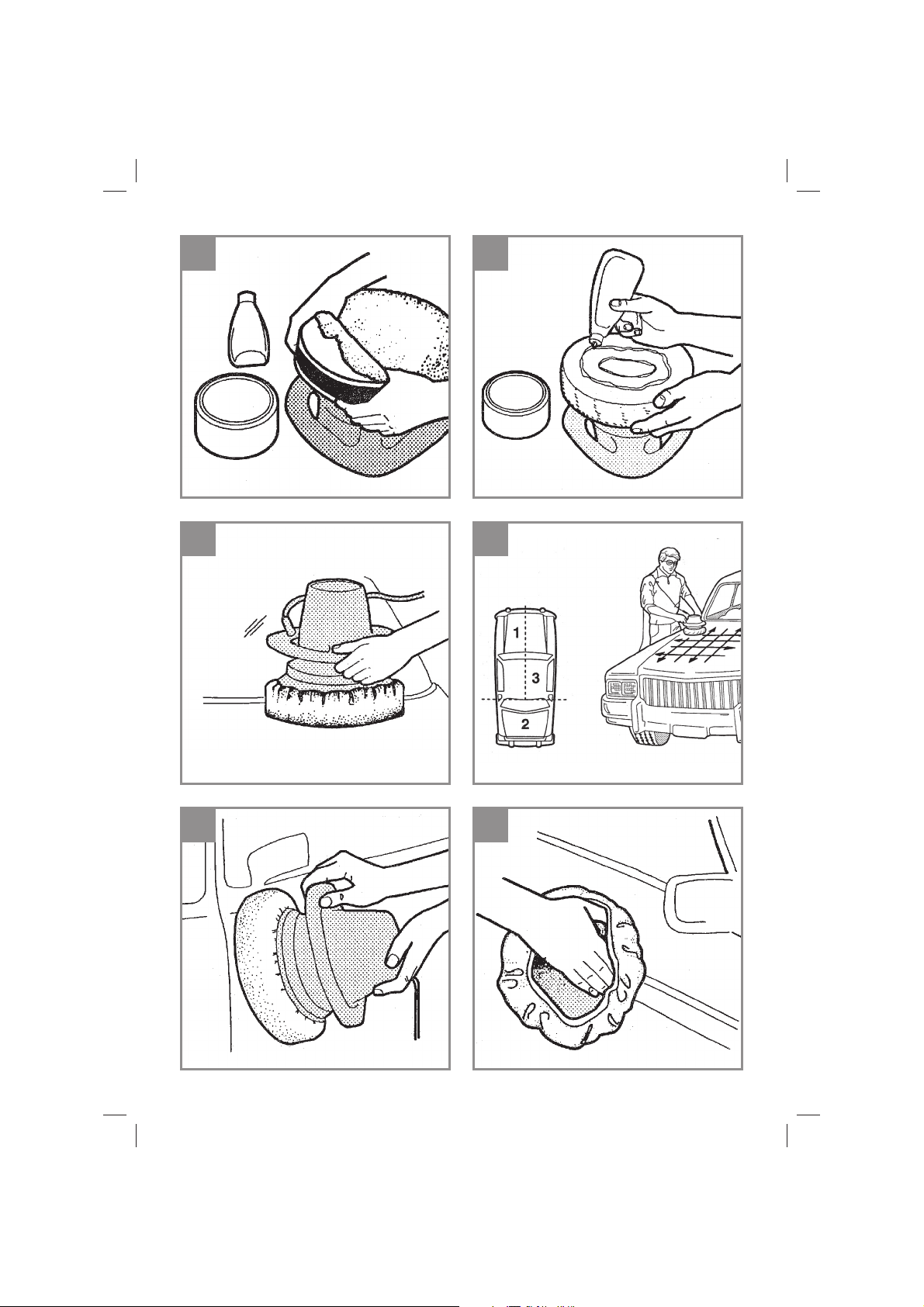 1
3
2