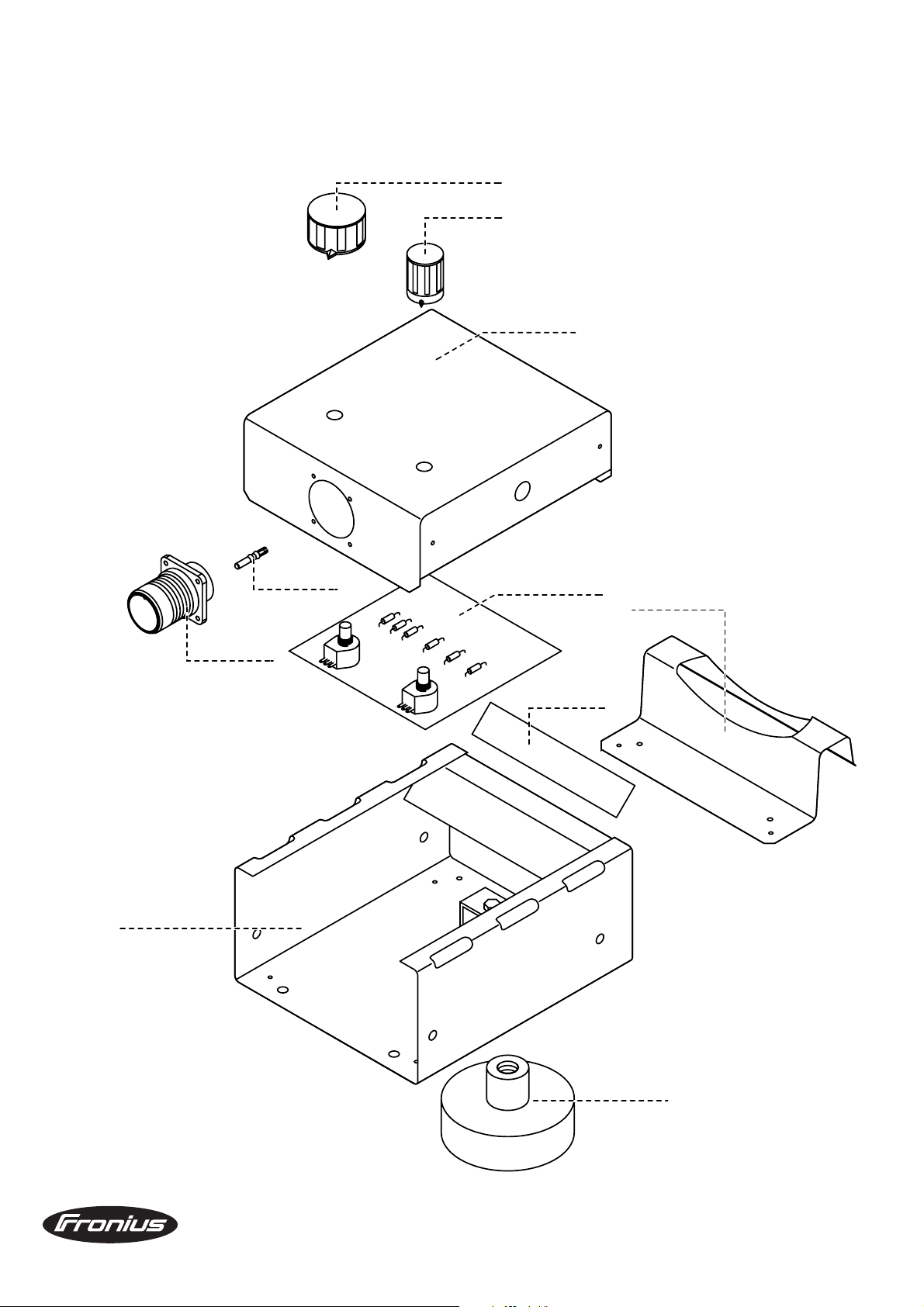 Fronius