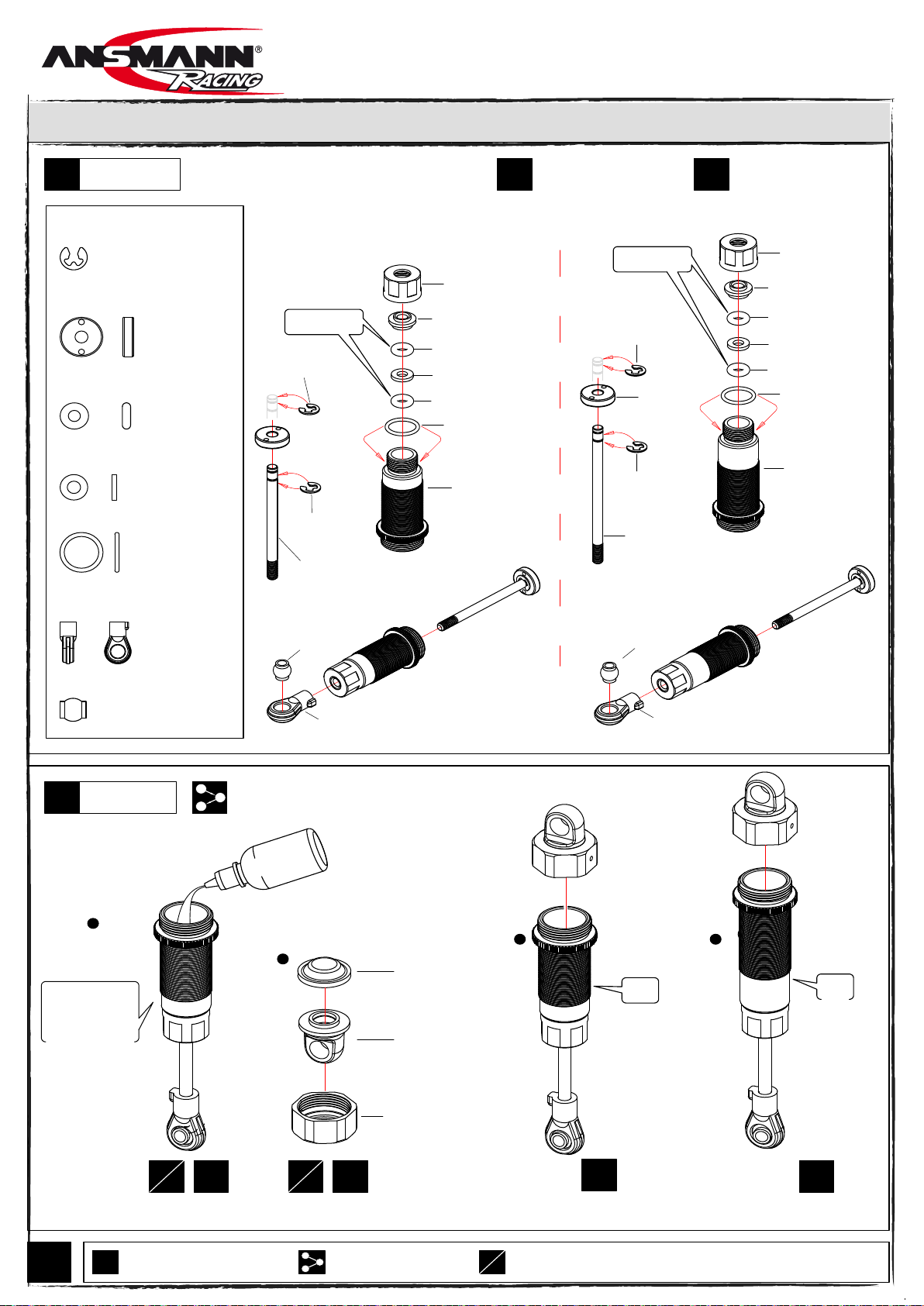 ANSMANN®
RACING