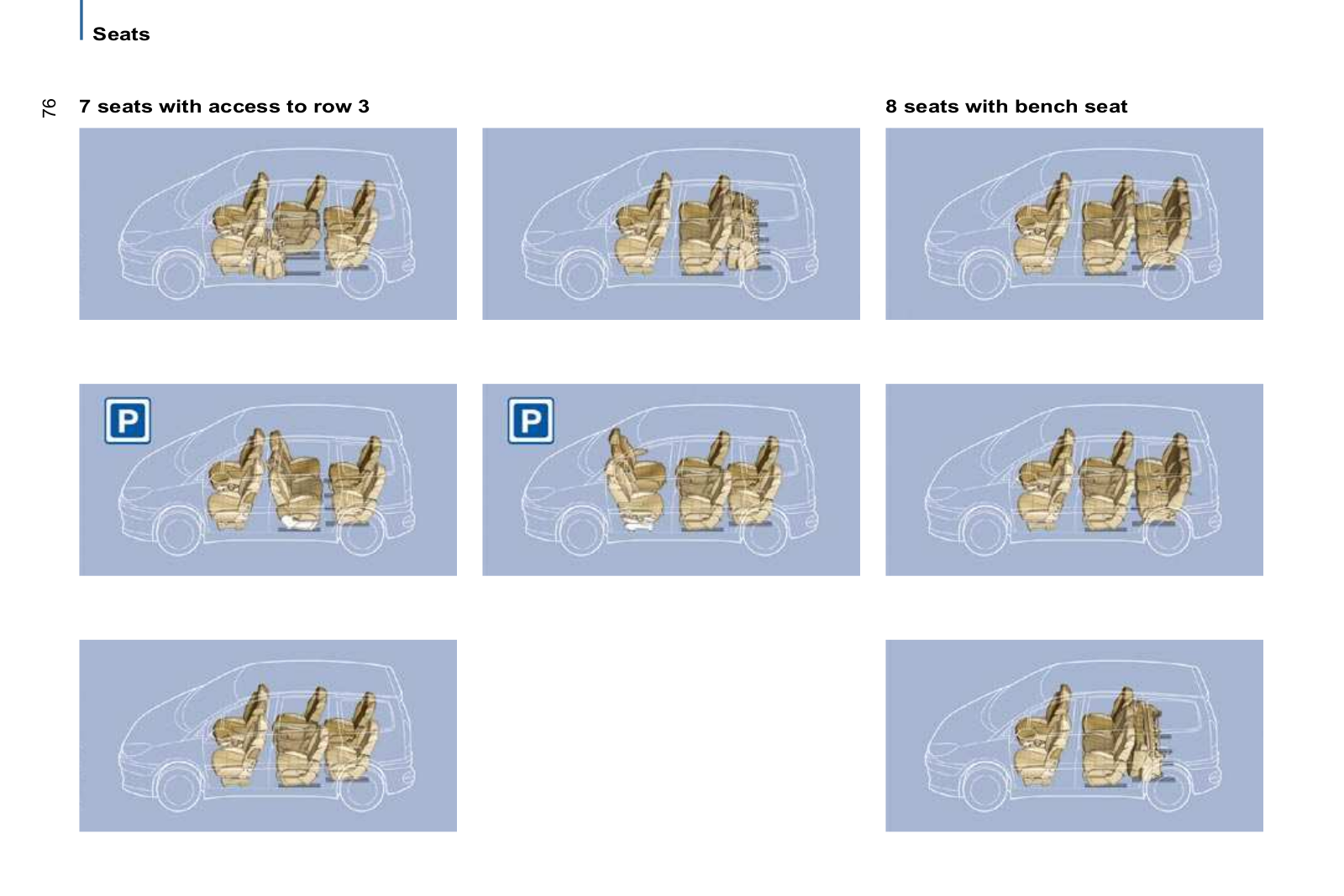 Seats

76

7 seats with access to row 3

8 seats with bench seat

P

P