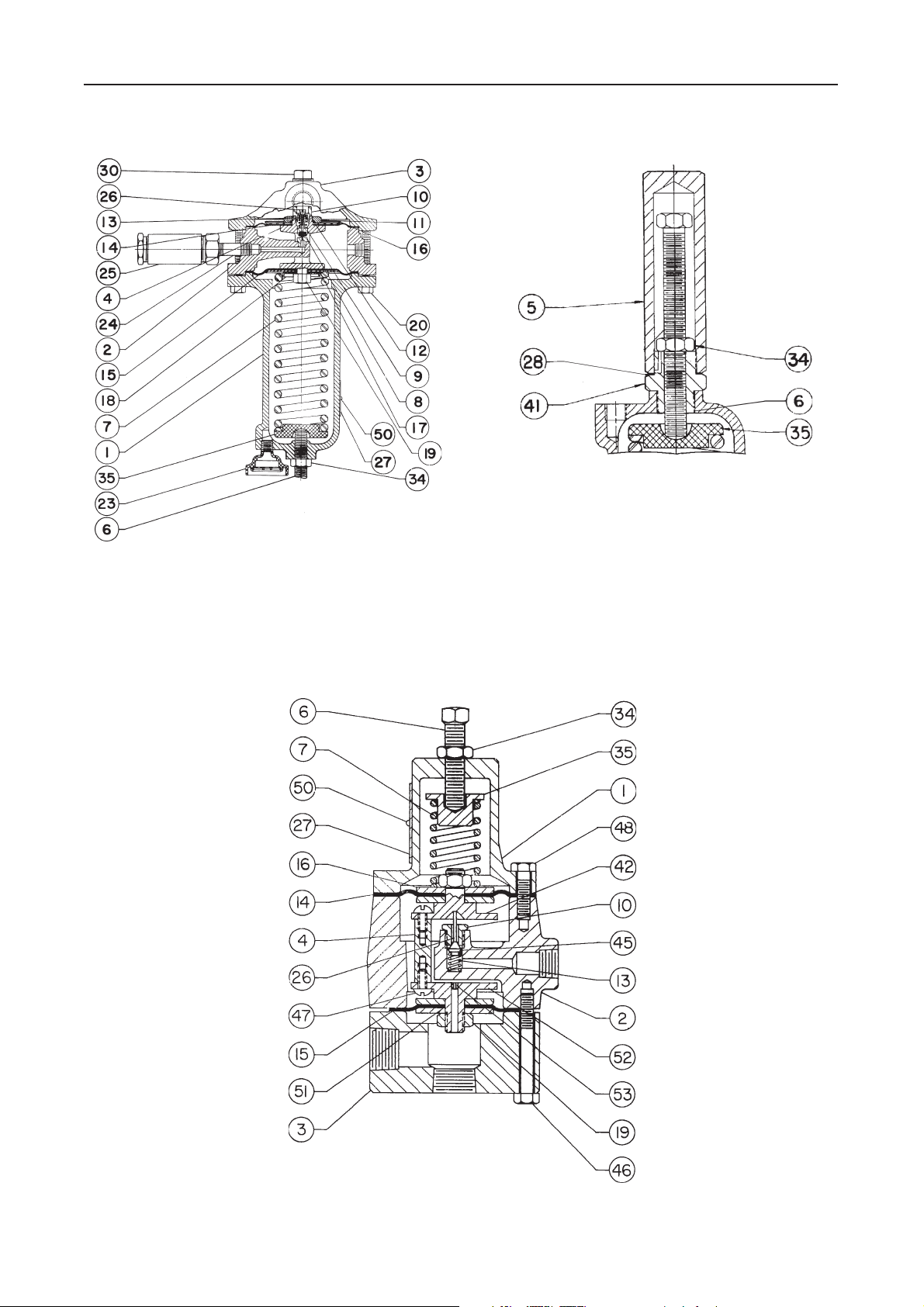 30
26
13
14
25
4
24
2
15
18
7
1
35
23
6
3
10
11
16
20
12
9
8
17
19
50
27
34

5
28
41
34
6
35

6
7
50
27
16
14
4
26
47
15
51
3
34
35
1
48
42
10
45
13
2
52
53
19
46