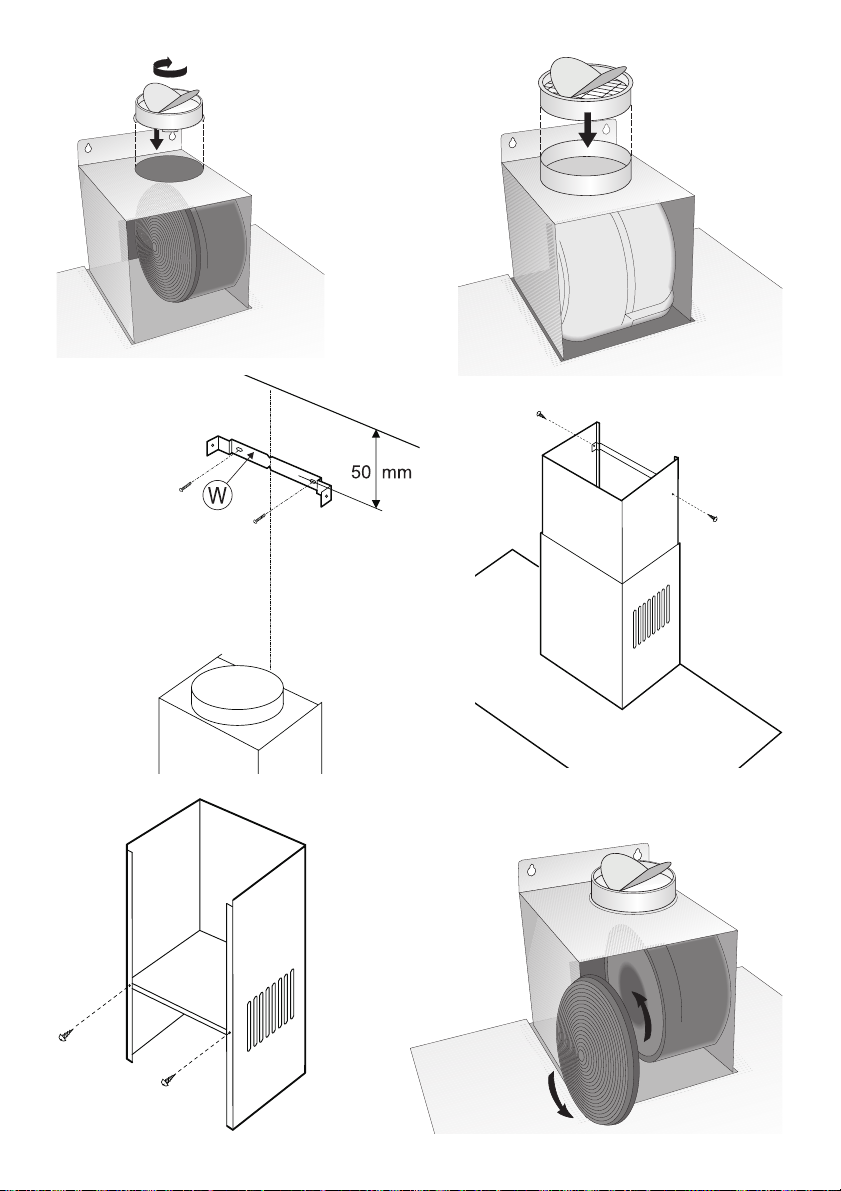 W

50 mm