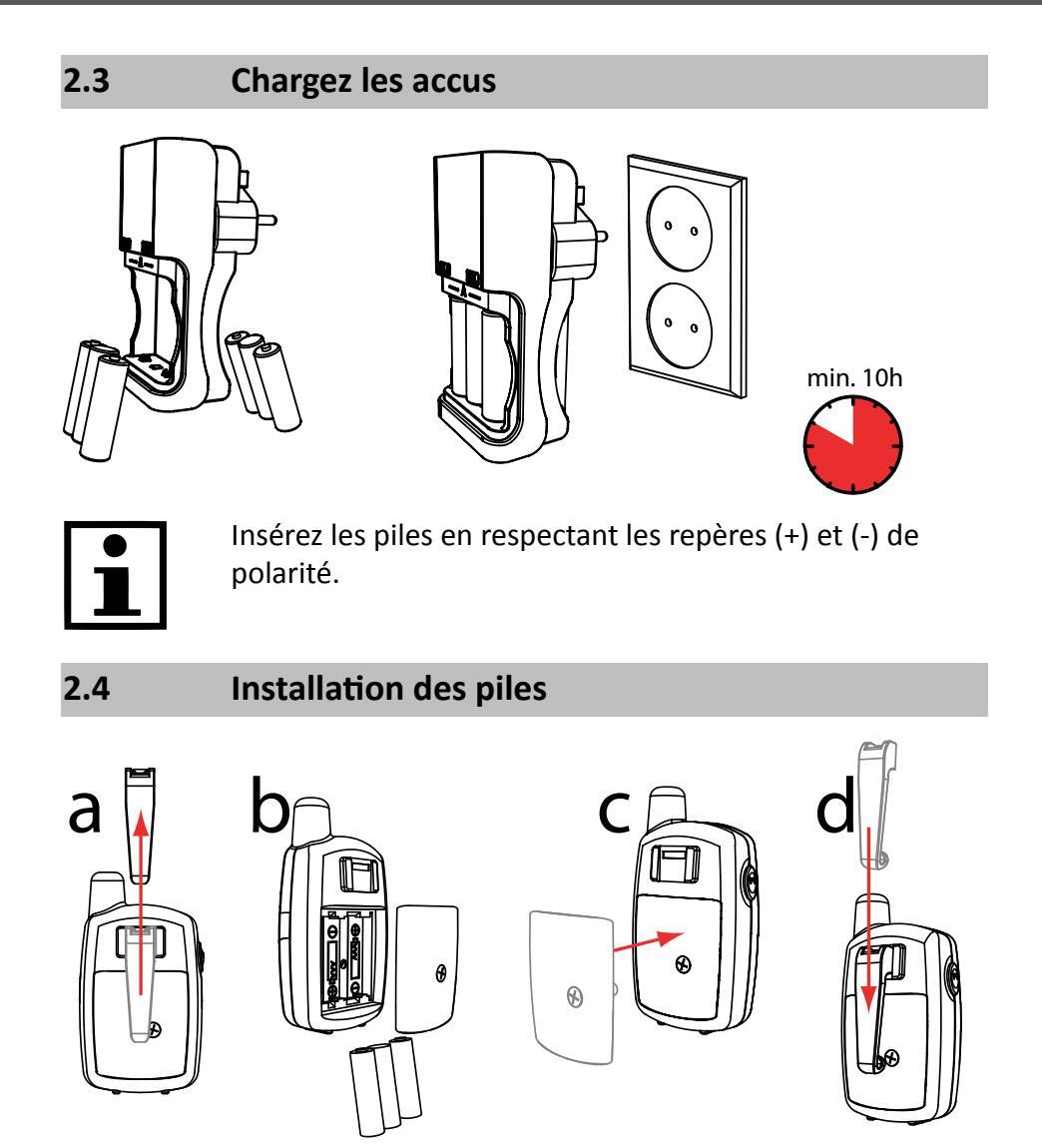 2.3 Chargez les accus

min. 10h

Insérez les piles en respectant les repères (+) et (-) de polarité.

2.4 Installation des piles

a

b

c

d