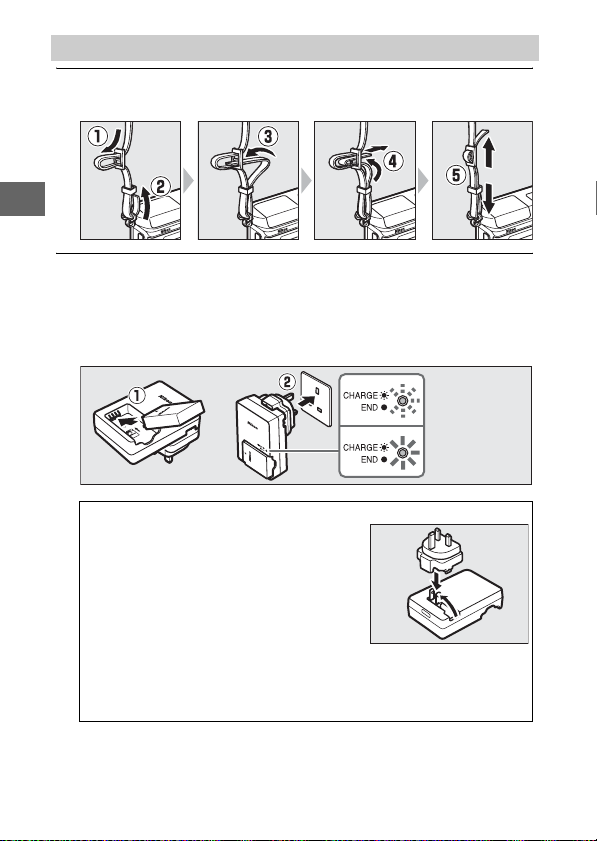 ①
②
③
④
⑤

①
②
CHARGE
END
CHARGE
END