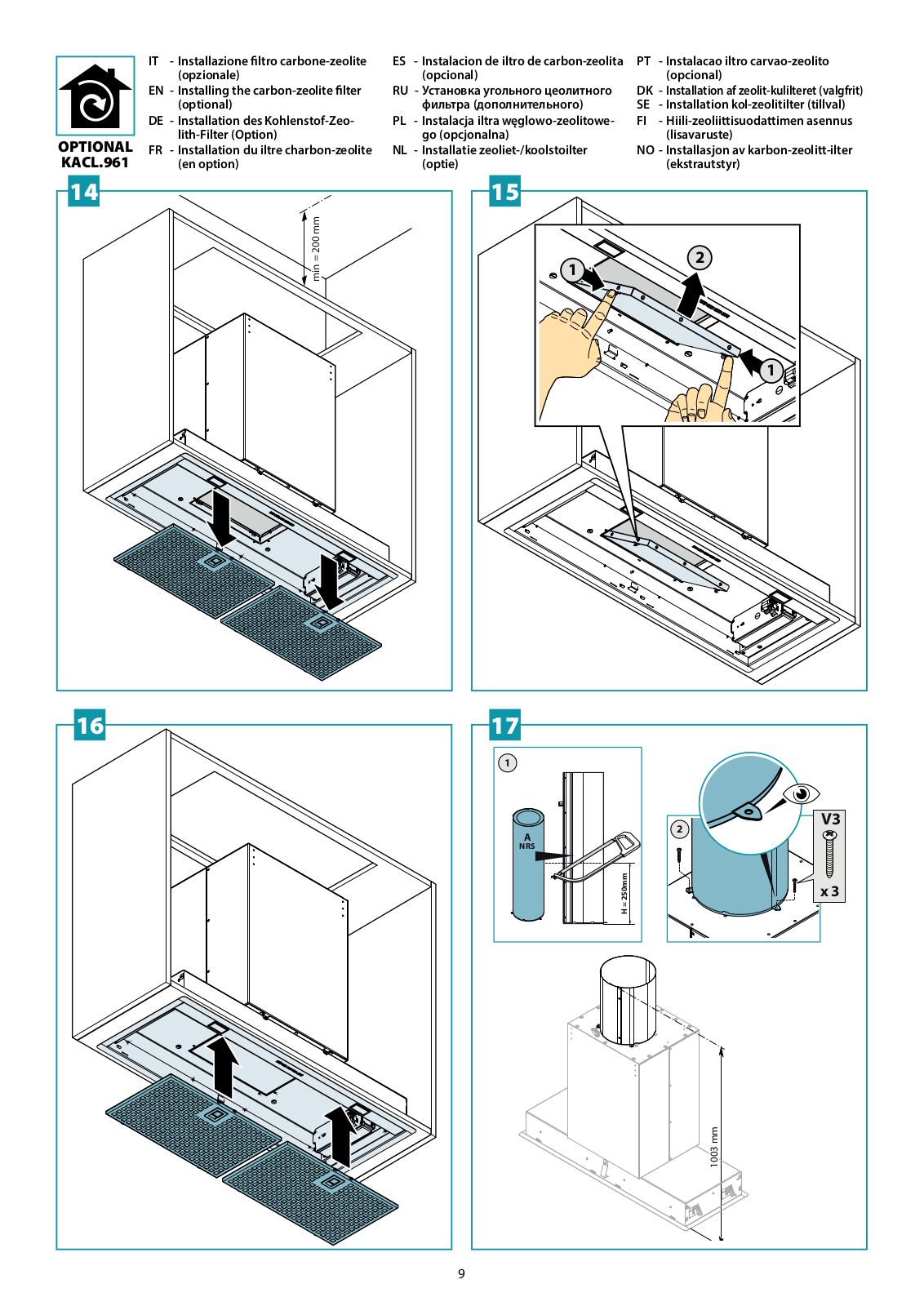 OPTIONAL
KACL.961

IT - Installazione filtro carbone-zeolite (opzionale)
EN - Installing the carbon-zeolite filter (optional)
DE - Installation des Kohlenstof-Zeolith-Filter (Option)
FR - Installation du iltre charbon-zeolite (en option)

ES - Instalacion de iltro de carbon-zeolita (opcional)
RU - Установка угольного цеолитного фильтра (дополнительного)
PL - Instalacja iltra węglowo-zeolitowego (opcjonalna)
NL - Installatie zeoliet-/koolstoilter (optie)

PT - Instalacao iltro carvao-zeolito (opcional)
DK - Installation af zeolit-kulilteret (valgfrit)
SE - Installation kol-zeolitilter (tillval)
FI - Hiili-zeoliittisuodattimen asennus (lisavaruste)
NO - Installasjon av karbon-zeolitt-ilter (ekstrautstyr)

14

min = 200 mm

15

1

2

1

16

17

1

A
NRS

H = 250mm

2

V3

x 3

1003 mm

9