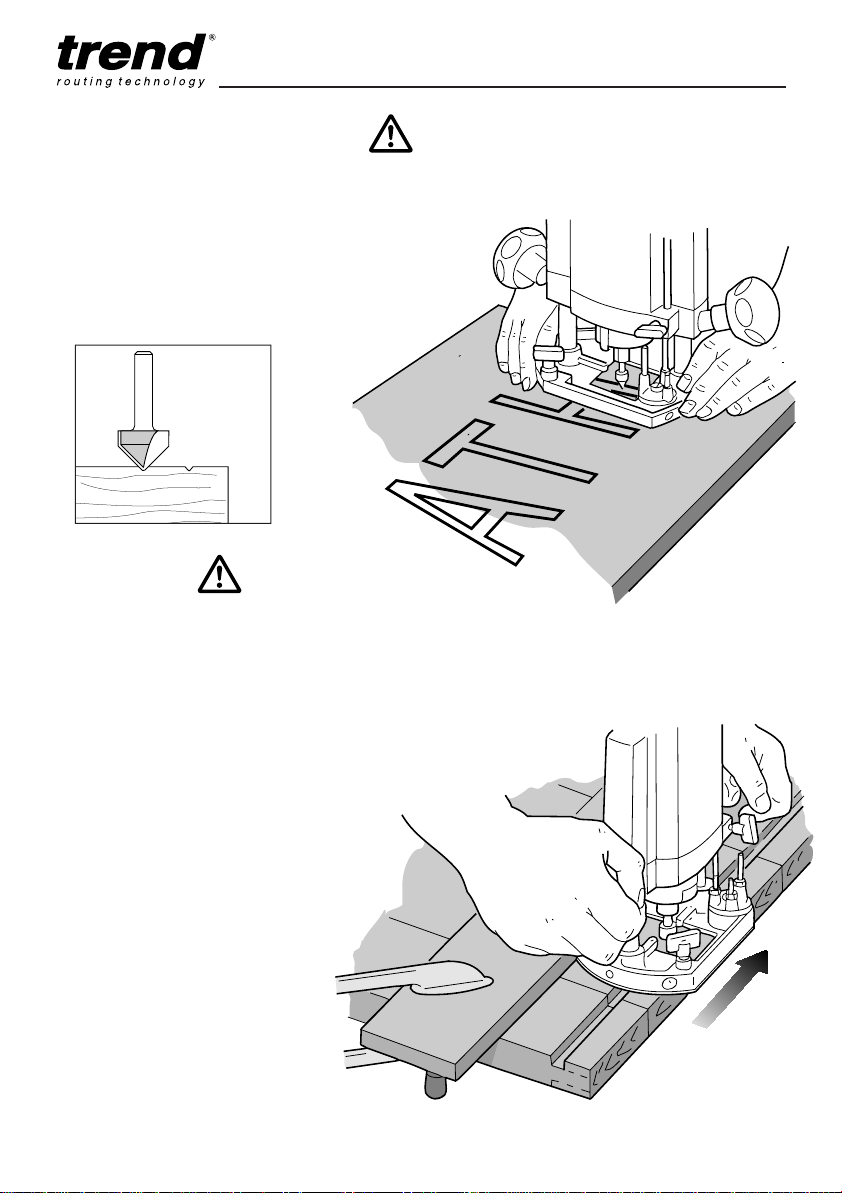 trend®
routing technology

ATH