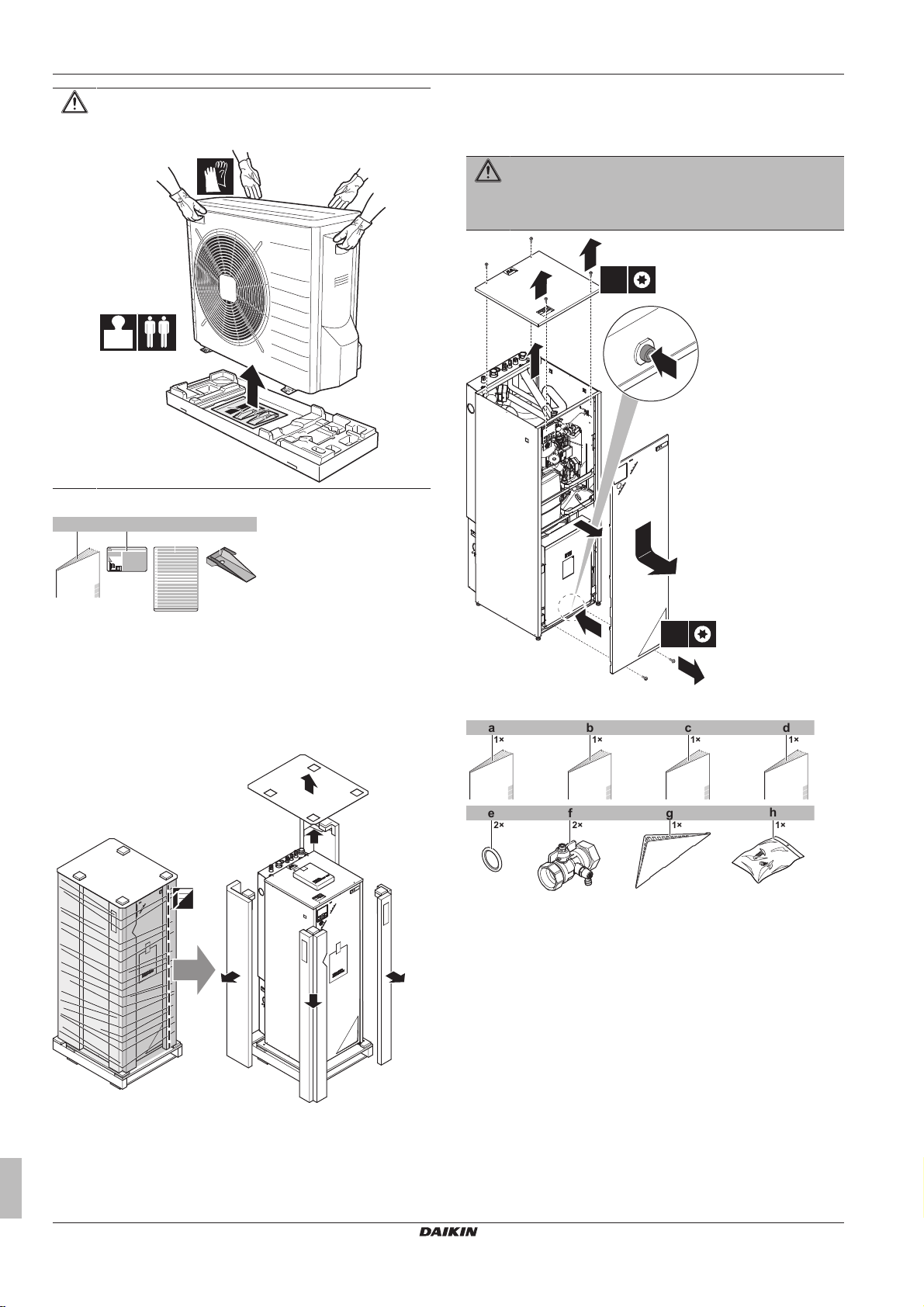 a
1×

b
1×

c
1×

d
1×

e
2×

f
2×

g
1×

h
1×

DAIKIN