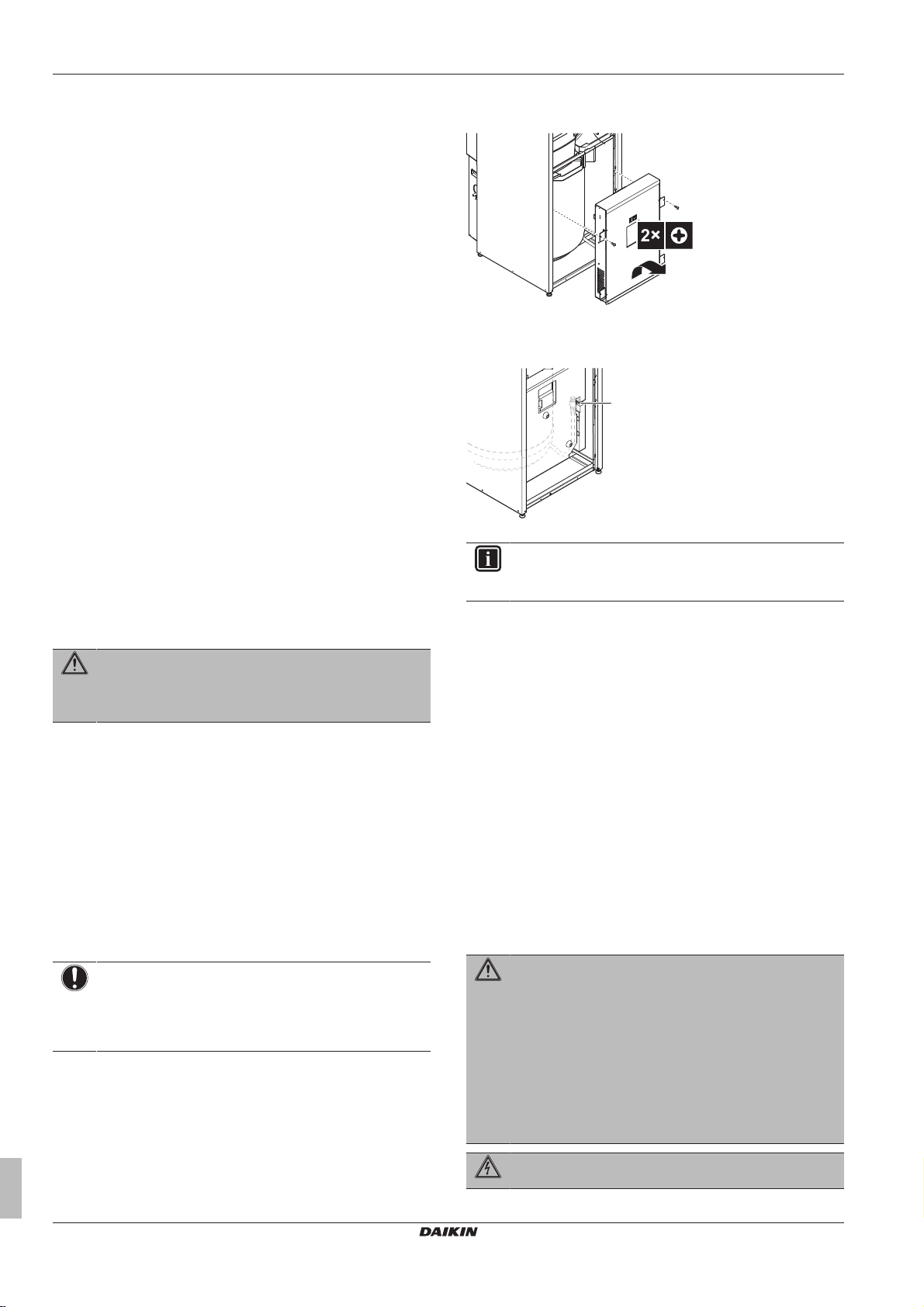 2×

DAIKIN